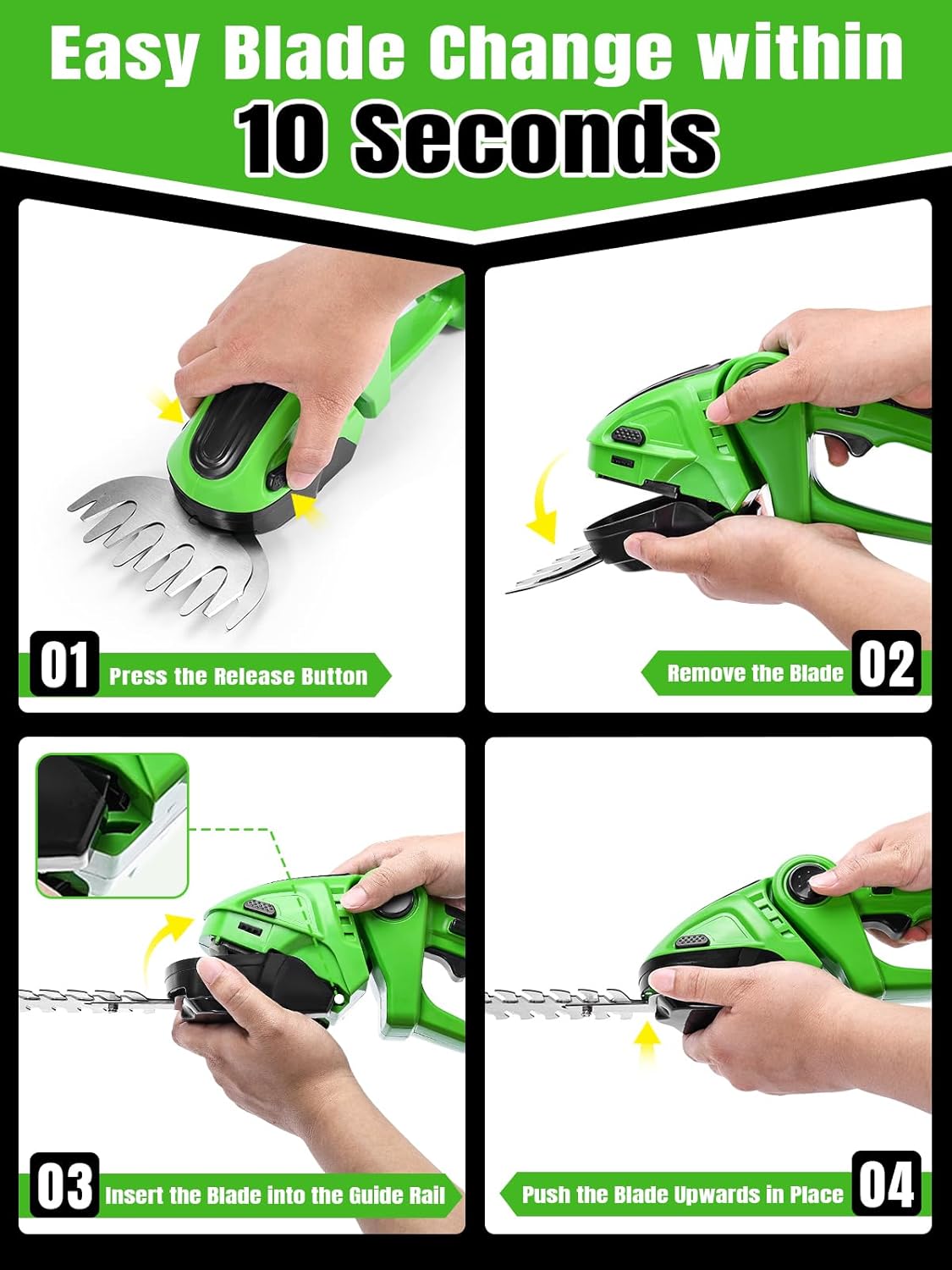 Easy Blade Change within
10 Seconds

01 Press the Release Button

Remove the Blade 02

03 Insert the Blade into the Guide Rail

Push the Blade Upwards in Place 04