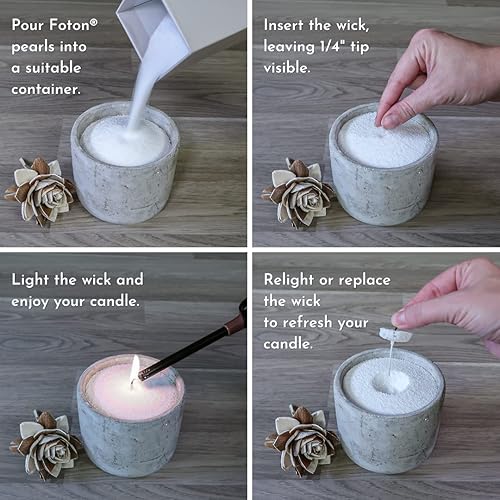 Pour Foton® pearls into a suitable container.

Insert the wick, leaving 1/4" tip visible.

Light the wick and enjoy your candle.

Relight or replace the wick to refresh your candle.