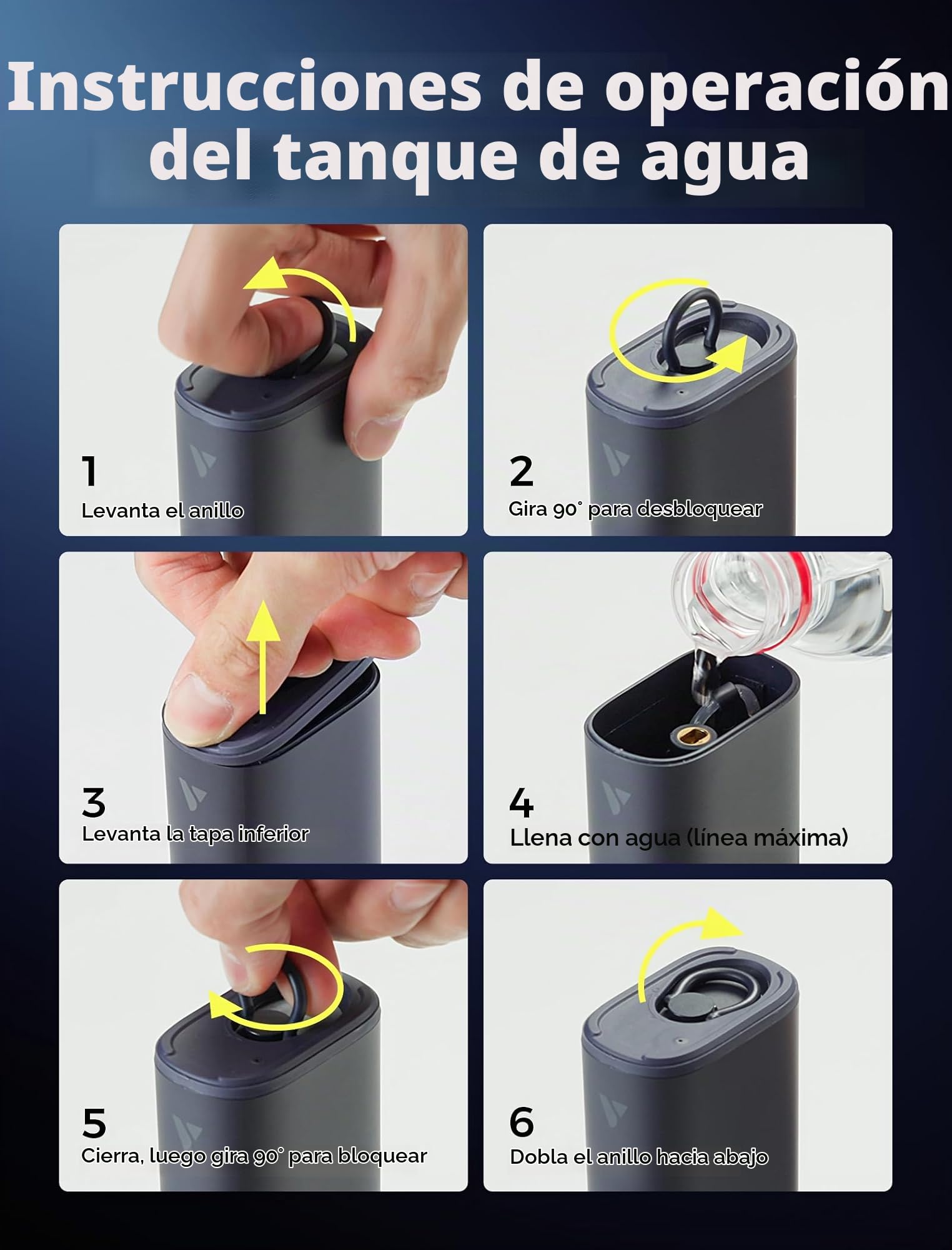 Instrucciones de operación del tanque de agua

1
Levanta el anillo

2
Gira 90° para desbloquear

3
Levanta la tapa inferior

4
Llena con agua (línea máxima)

5
Cierra, luego gira 90° para bloquear

6
Dobla el anillo hacia abajo