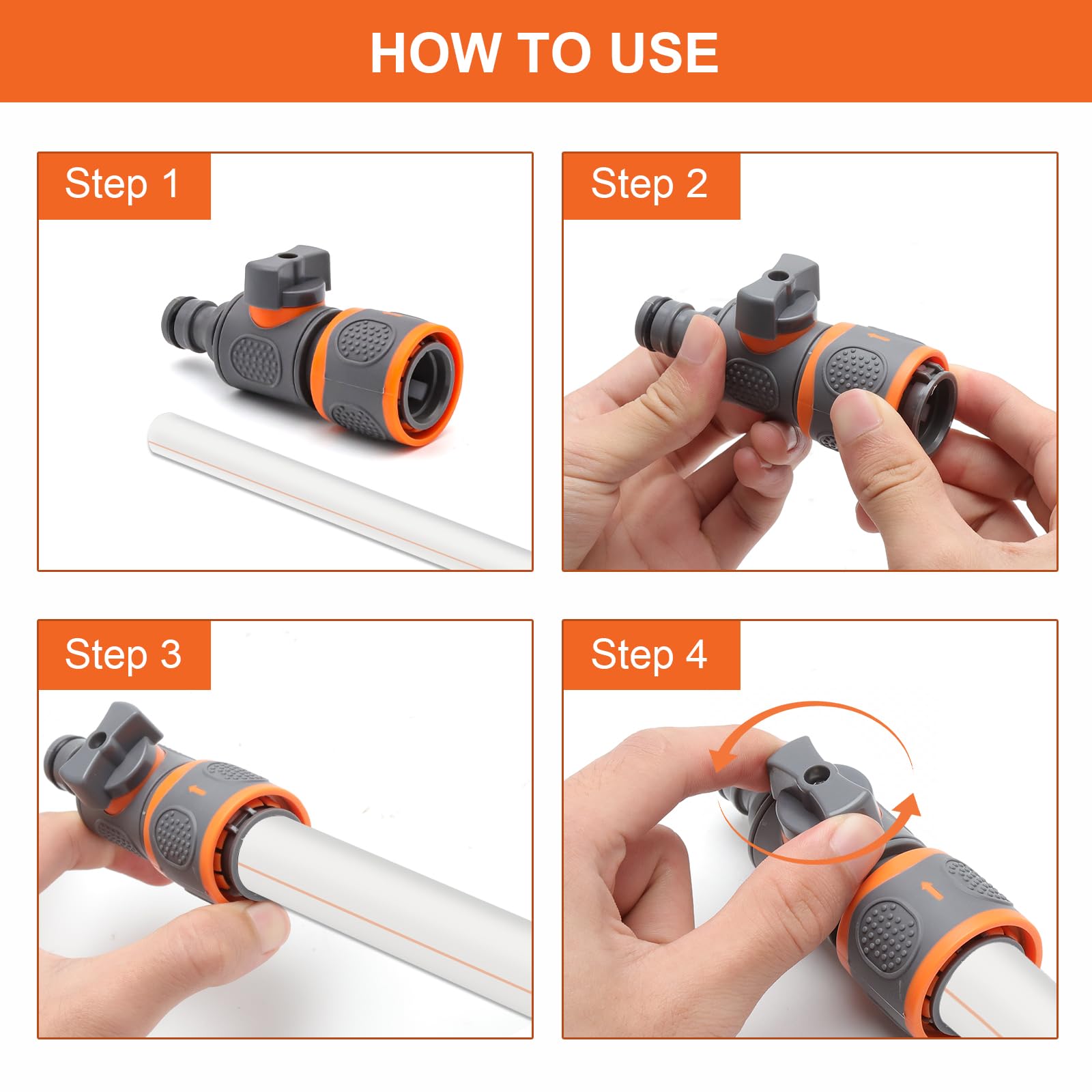 HOW TO USE

Step 1

Step 2

Step 3

Step 4