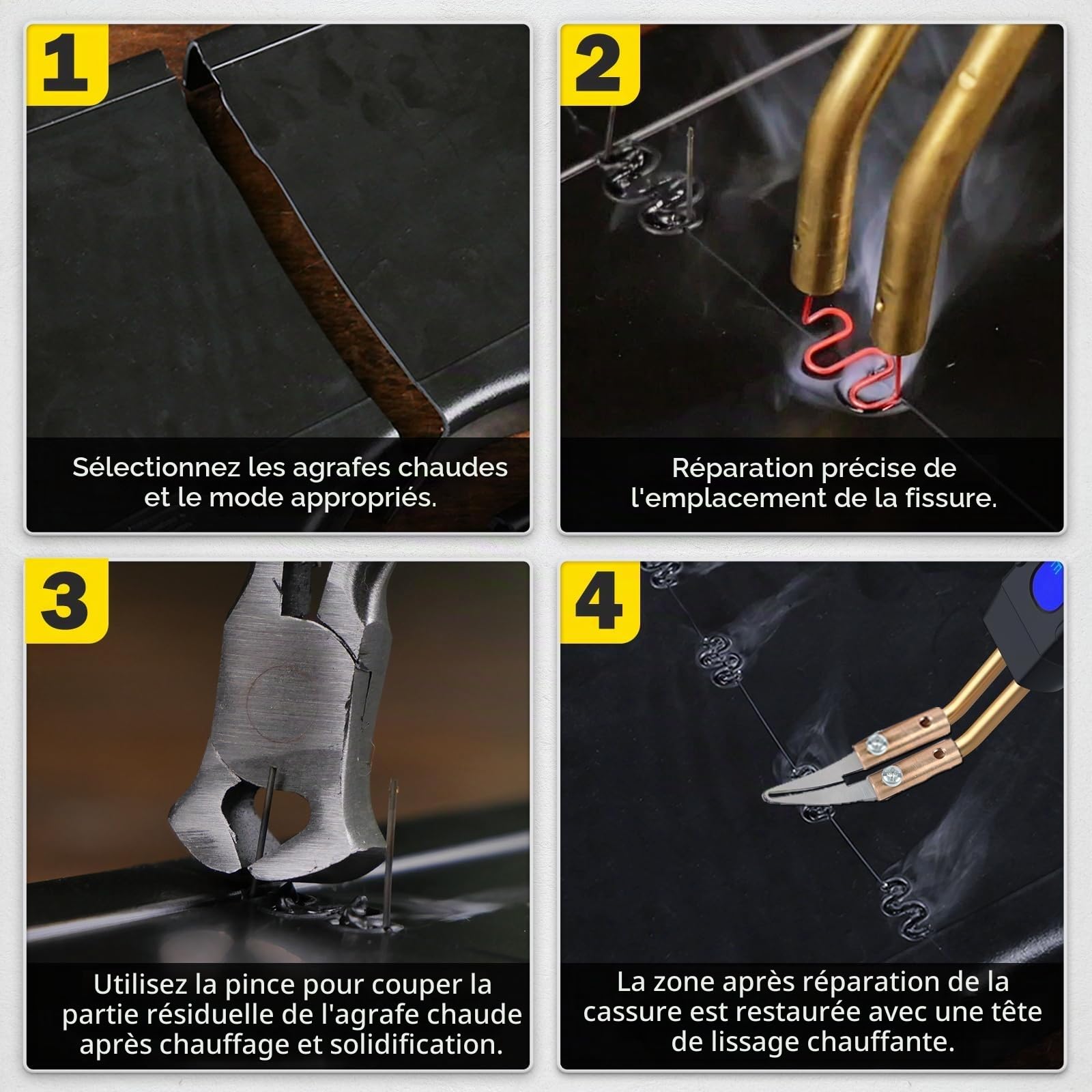 1

Sélectionnez les agrafes chaudes et le mode appropriés.

2

Réparation précise de l'emplacement de la fissure.

3

Utilisez la pince pour couper la partie résiduelle de l'agrafe chaude après chauffage et solidification.

4

La zone après réparation de la cassure est restaurée avec une tête de lissage chauffante.