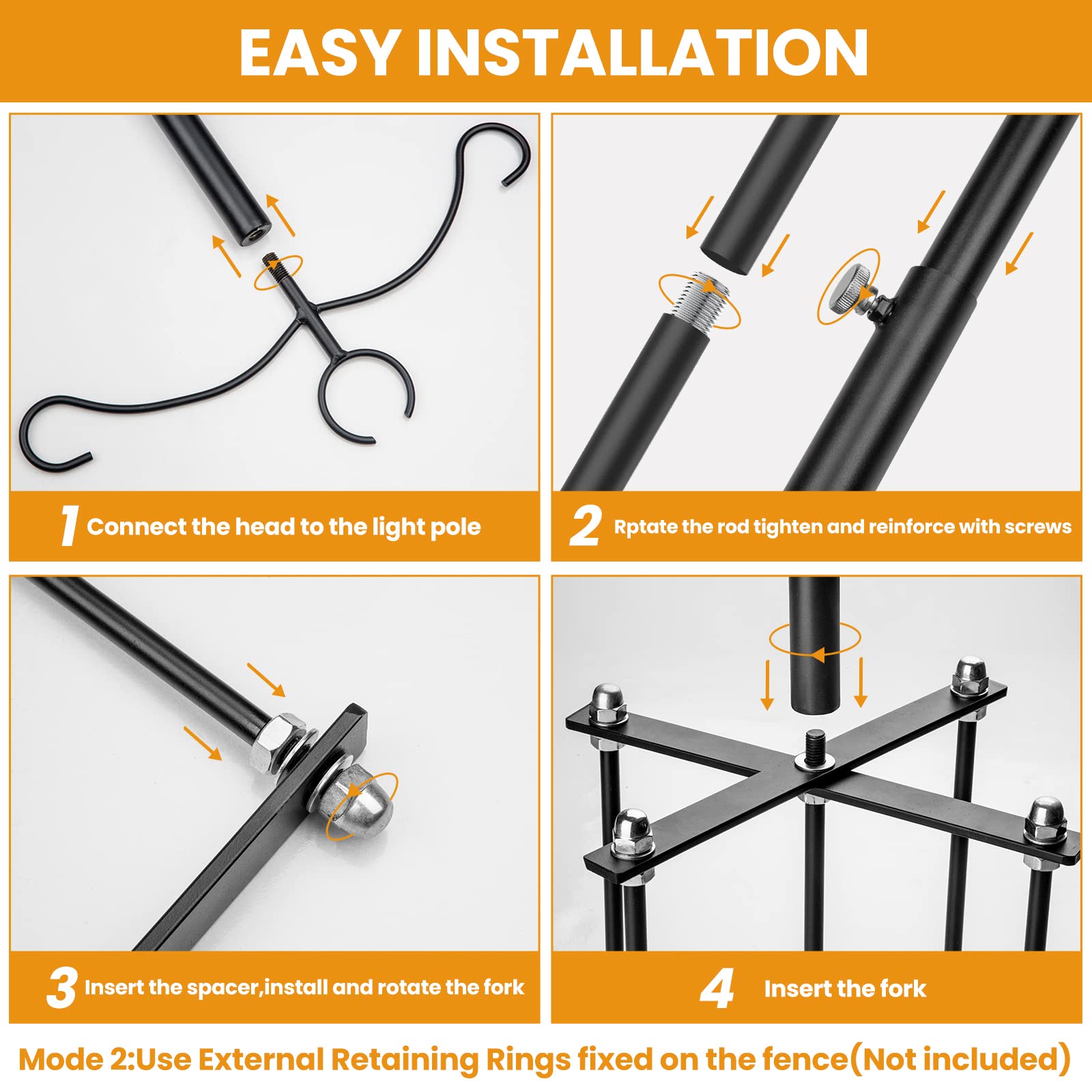 EASY INSTALLATION

1 Connect the head to the light pole

2 Rptate the rod tighten and reinforce with screws

3 Insert the spacer,install and rotate the fork

4 Insert the fork

Mode 2:Use External Retaining Rings fixed on the fence(Not included)