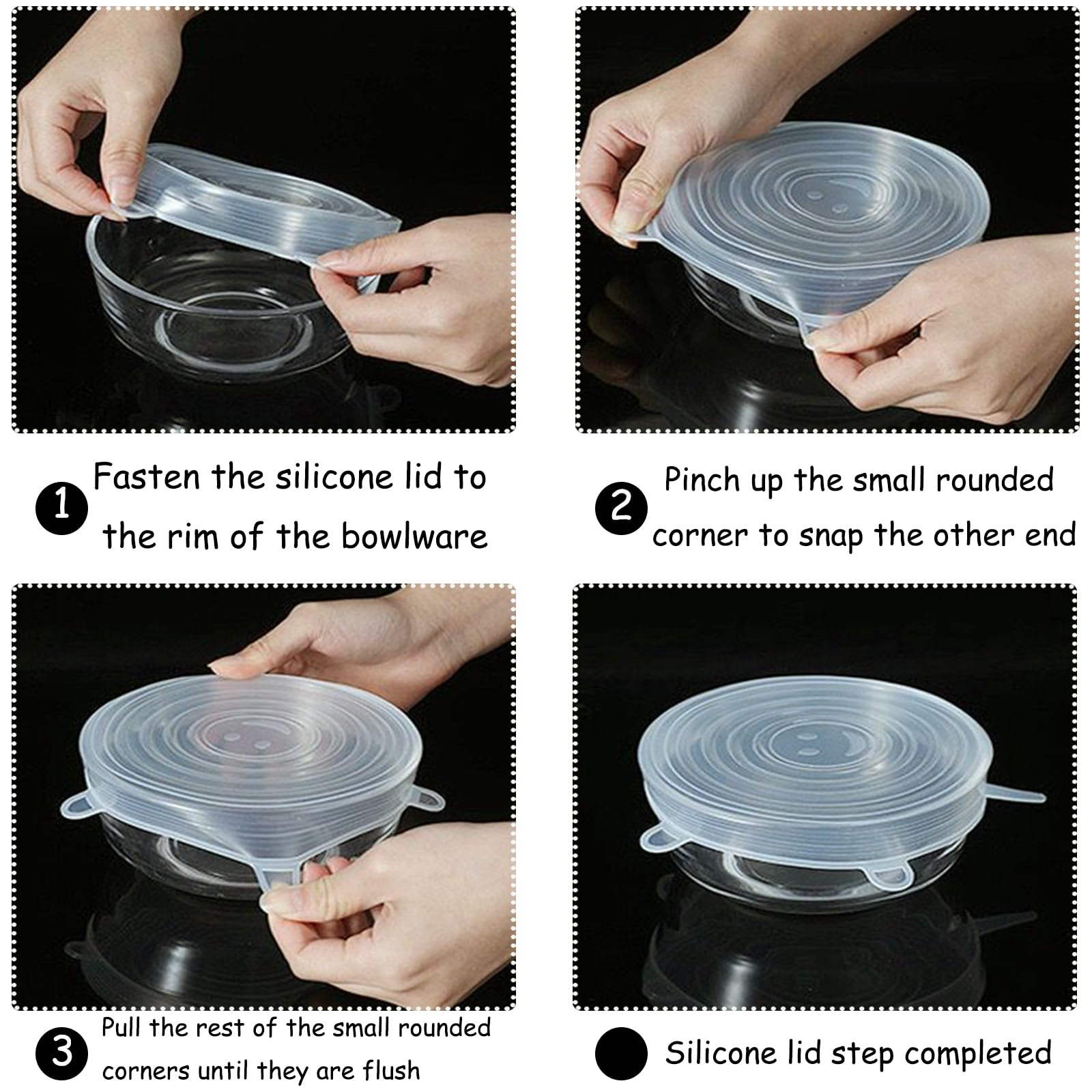 1 Fasten the silicone lid to the rim of the bowlware

2 Pinch up the small rounded corner to snap the other end

3 Pull the rest of the small rounded corners until they are flush

Silicone lid step completed