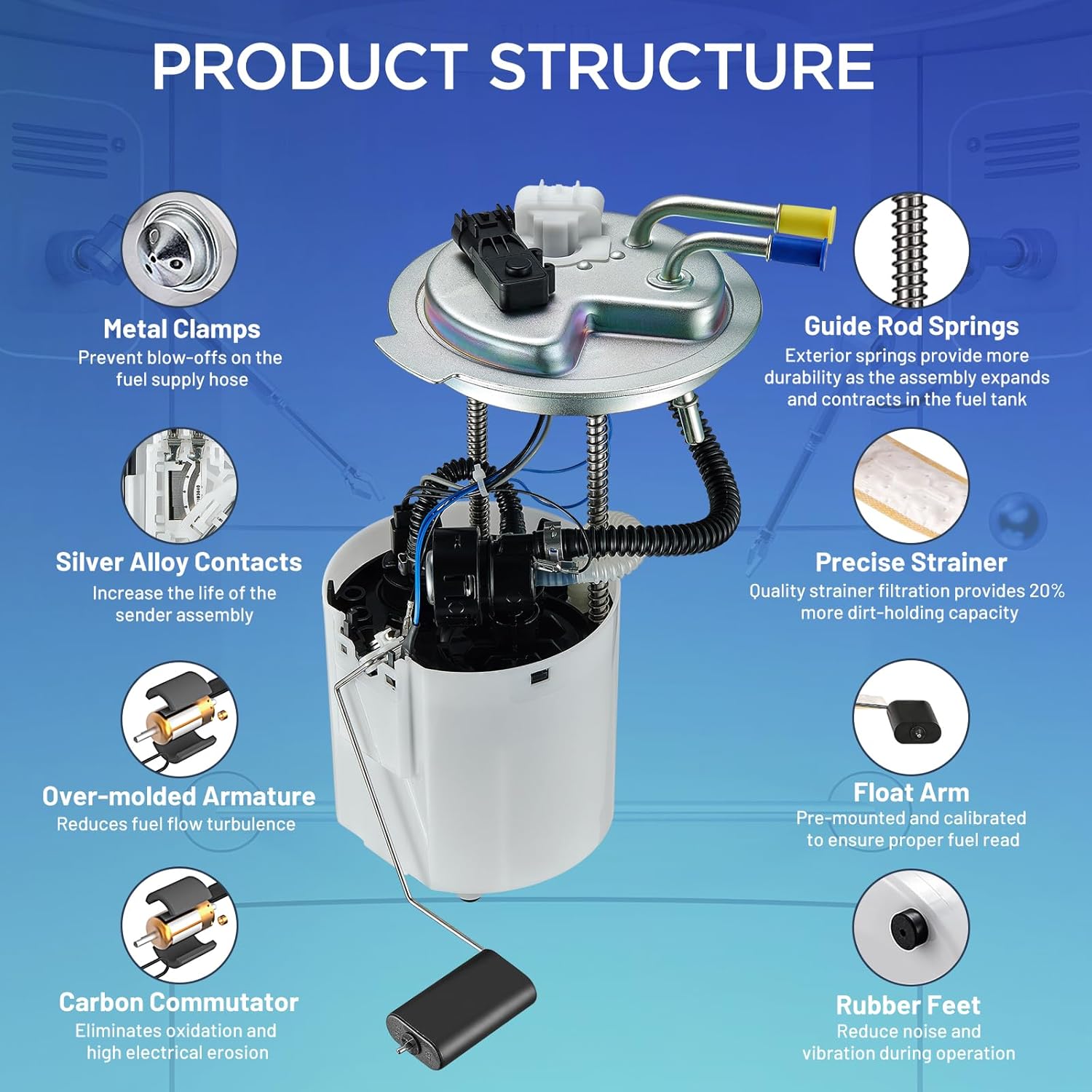 PRODUCT STRUCTURE

Metal Clamps
Prevent blow-offs on the fuel supply hose

Silver Alloy Contacts
Increase the life of the sender assembly

Over-molded Armature
Reduces fuel flow turbulence

Carbon Commutator
Eliminates oxidation and high electrical erosion

Guide Rod Springs
Exterior springs provide more durability as the assembly expands and contracts in the fuel tank

Precise Strainer
Quality strainer filtration provides 20% more dirt-holding capacity

Float Arm
Pre-mounted and calibrated to ensure proper fuel read

Rubber Feet
Reduce noise and vibration during operation