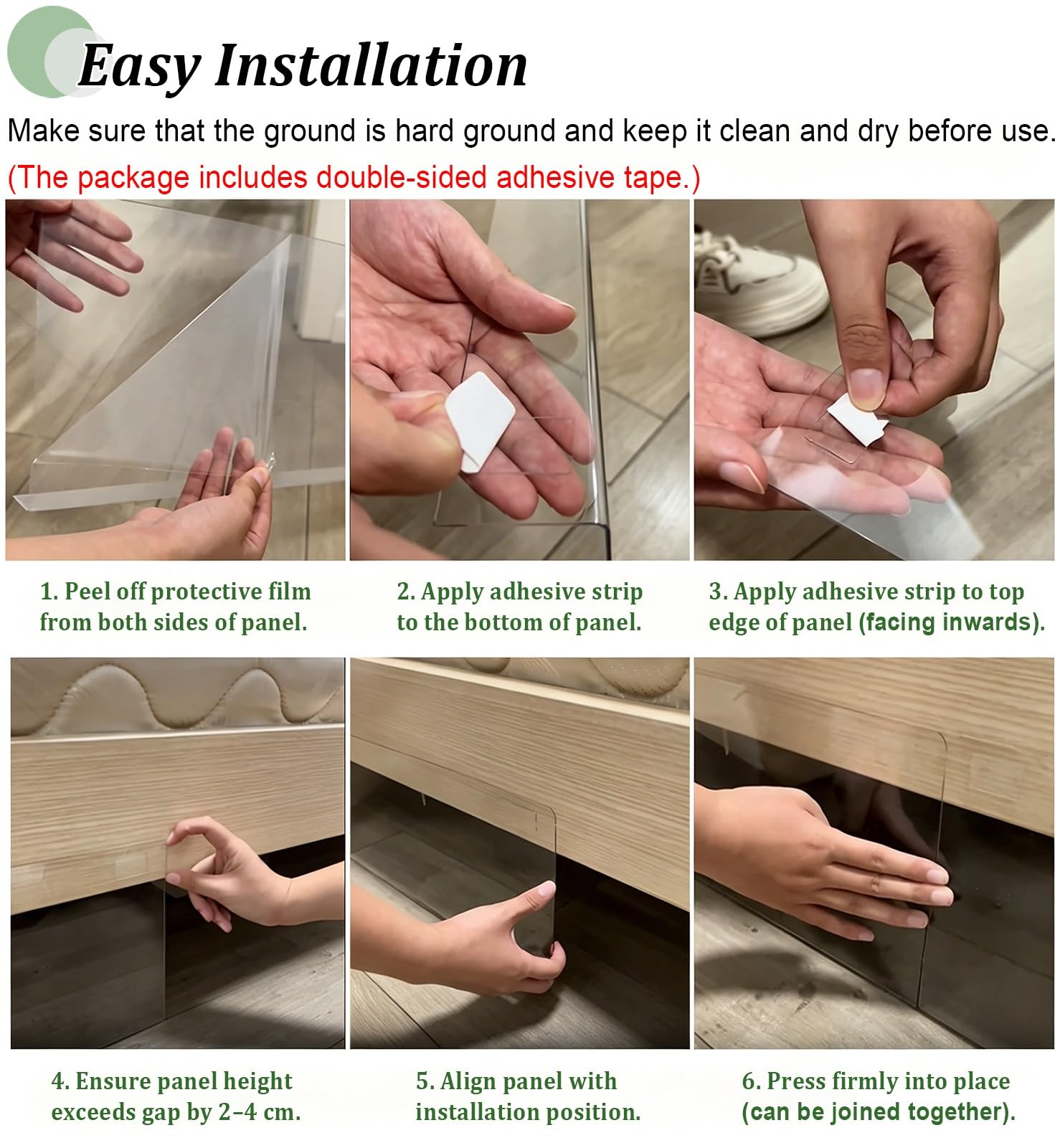 Easy Installation

Make sure that the ground is hard ground and keep it clean and dry before use.

(The package includes double-sided adhesive tape.)

1. Peel off protective film from both sides of panel.

2. Apply adhesive strip to the bottom of panel.

3. Apply adhesive strip to top edge of panel (facing inwards).

4. Ensure panel height exceeds gap by 2–4 cm.

5. Align panel with installation position.

6. Press firmly into place (can be joined together).