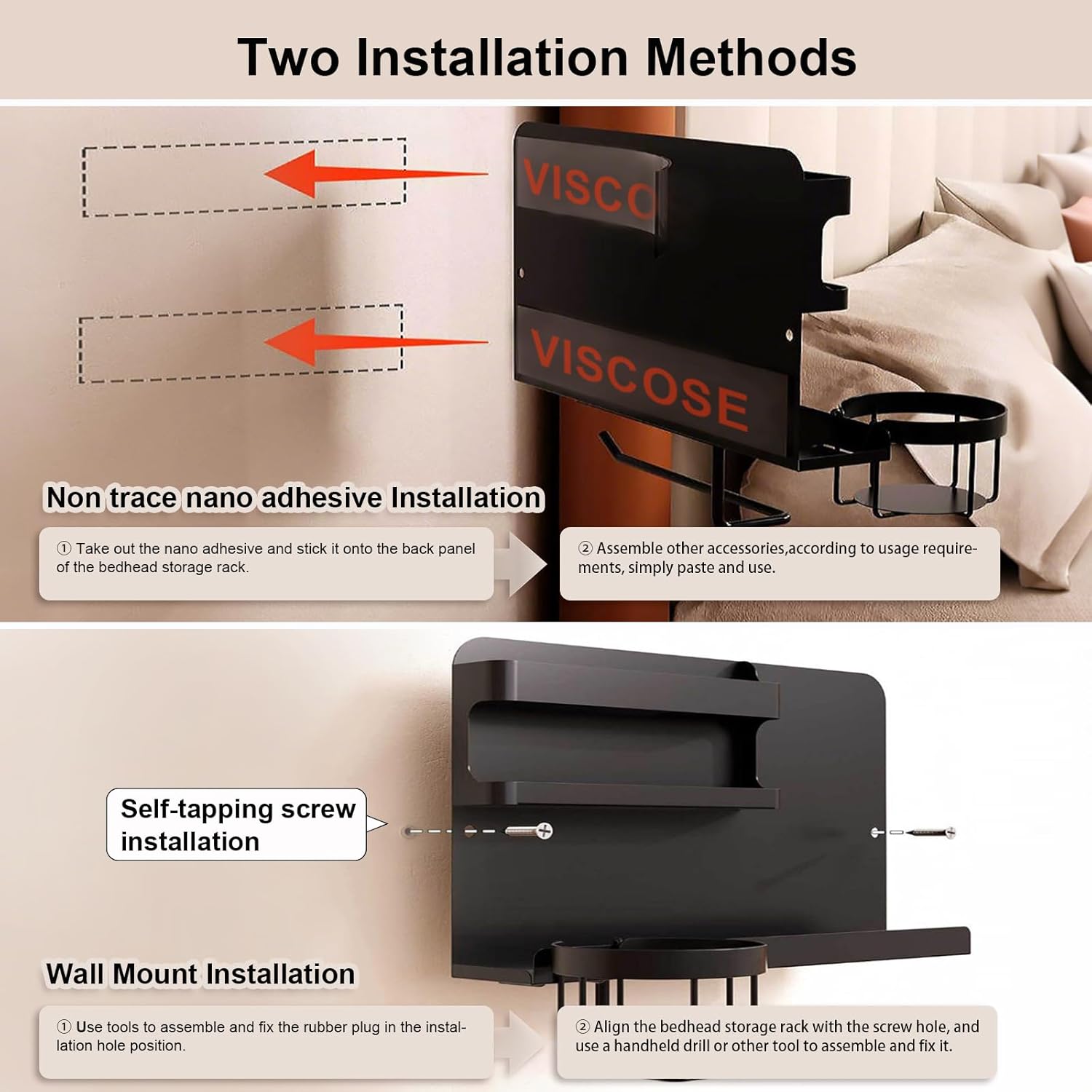 Two Installation Methods

VISCO

VISCOSE

Non trace nano adhesive Installation

① Take out the nano adhesive and stick it onto the back panel of the bedhead storage rack.

② Assemble other accessories,according to usage requirements, simply paste and use.

Self-tapping screw installation

Wall Mount Installation

① Use tools to assemble and fix the rubber plug in the installation hole position.

② Align the bedhead storage rack with the screw hole, and use a handheld drill or other tool to assemble and fix it.