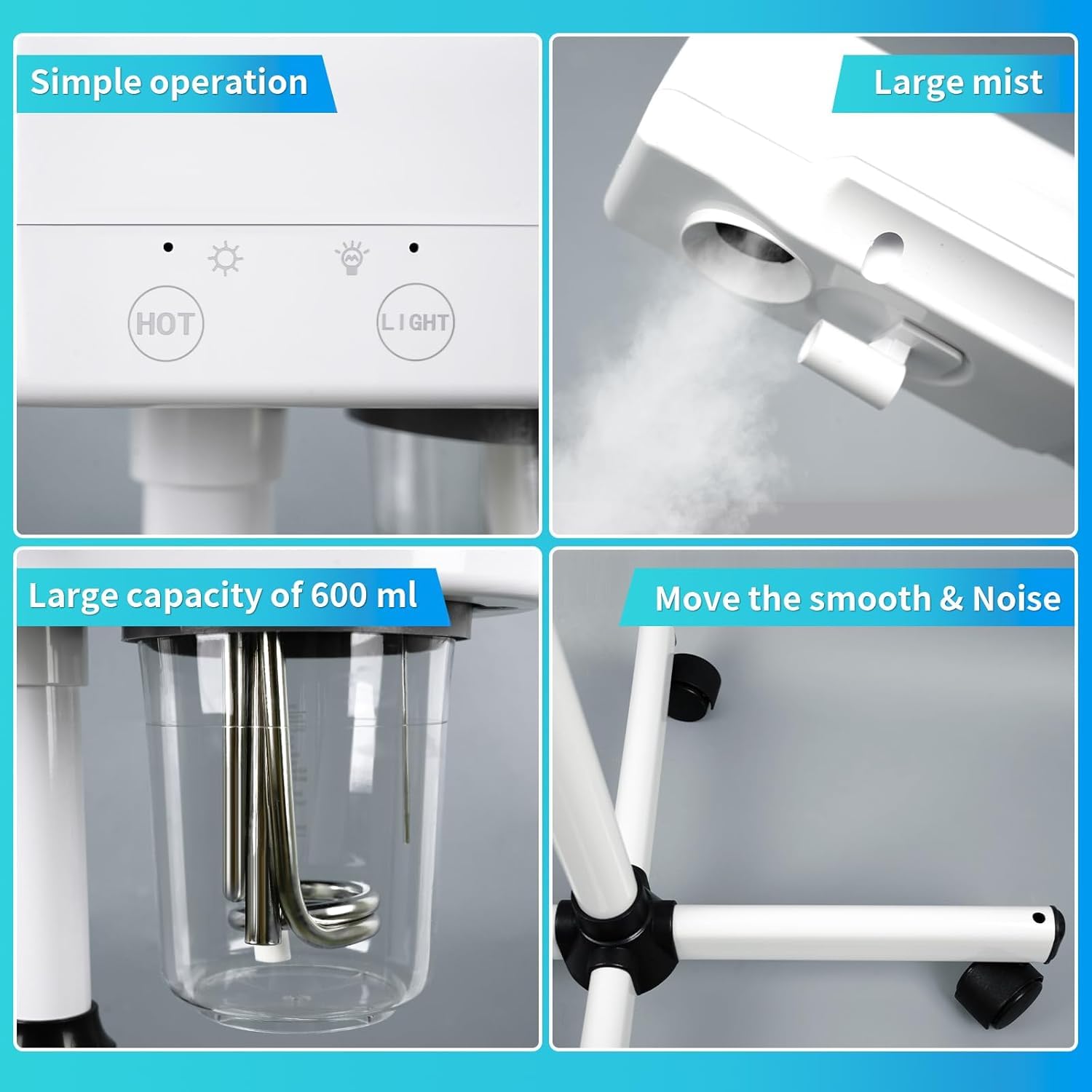 Simple operation

HOT

LIGHT

Large mist

Large capacity of 600 ml

Move the smooth & Noise