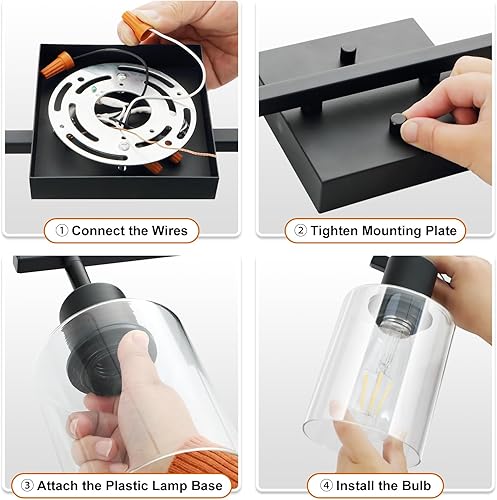 ① Connect the Wires

② Tighten Mounting Plate

③ Attach the Plastic Lamp Base

④ Install the Bulb