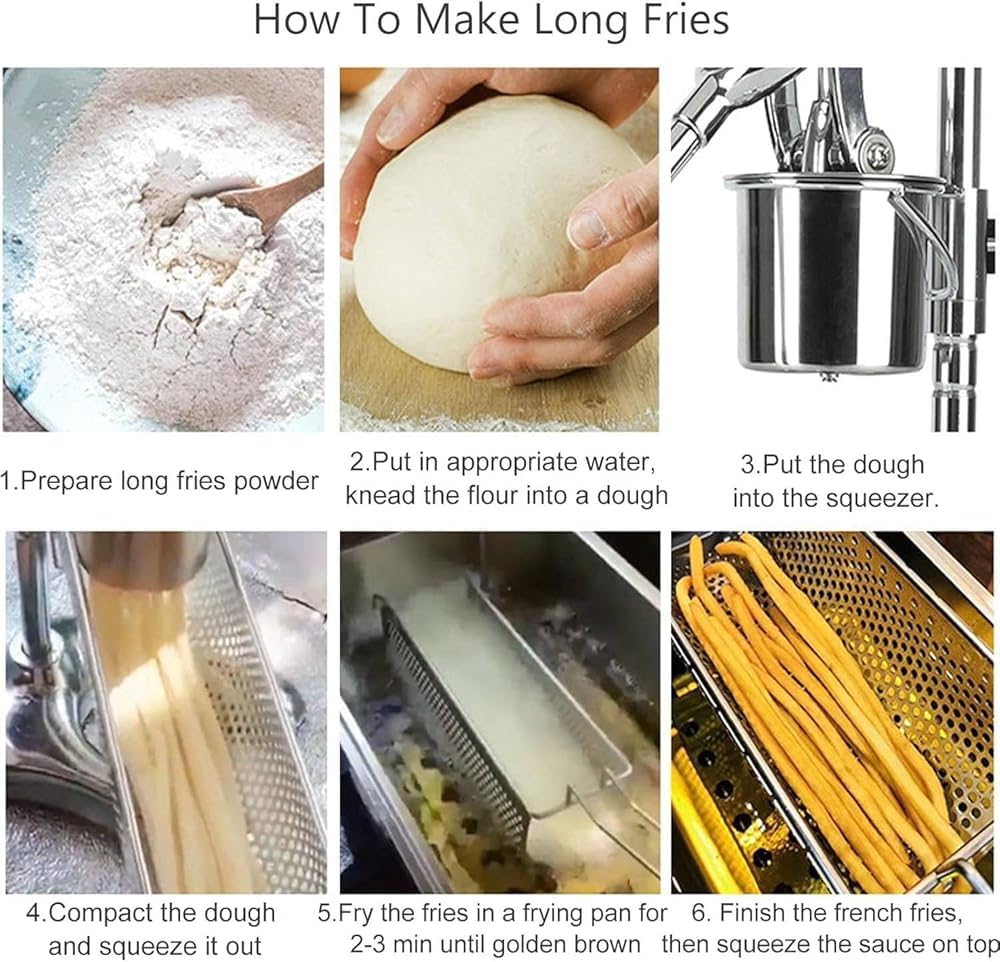 How To Make Long Fries

1.Prepare long fries powder

2.Put in appropriate water, knead the flour into a dough

3.Put the dough into the squeezer.

4.Compact the dough and squeeze it out

5.Fry the fries in a frying pan for 2-3 min until golden brown

6. Finish the french fries, then squeeze the sauce on top