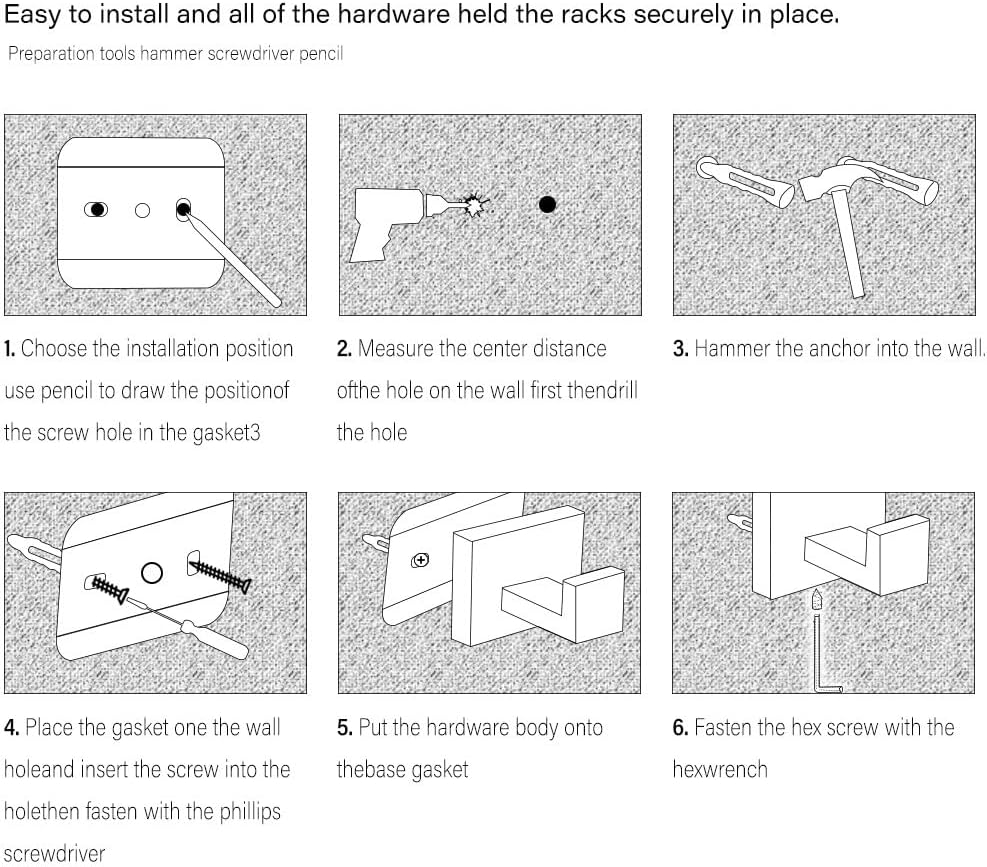 Easy to install and all of the hardware held the racks securely in place.

Preparation tools hammer screwdriver pencil

1. Choose the installation position use pencil to draw the positionof the screw hole in the gasket3

2. Measure the center distance ofthe hole on the wall first thendrill the hole

3. Hammer the anchor into the wall.

4. Place the gasket one the wall holeand insert the screw into the holethen fasten with the phillips screwdriver

5. Put the hardware body onto thebase gasket

6. Fasten the hex screw with the hexwrench