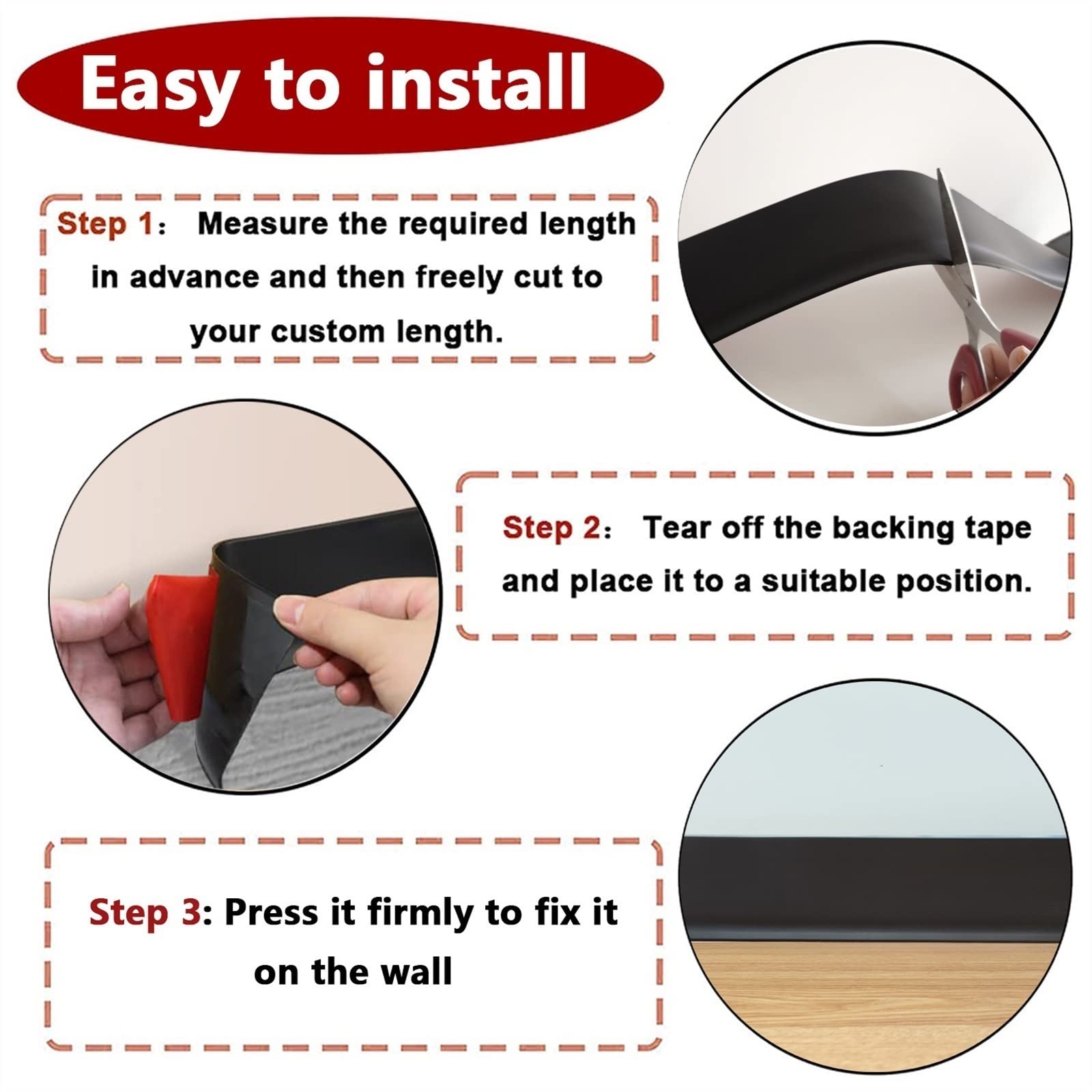 Easy to install

Step 1： Measure the required length in advance and then freely cut to your custom length.

Step 2： Tear off the backing tape and place it to a suitable position.

Step 3: Press it firmly to fix it on the wall