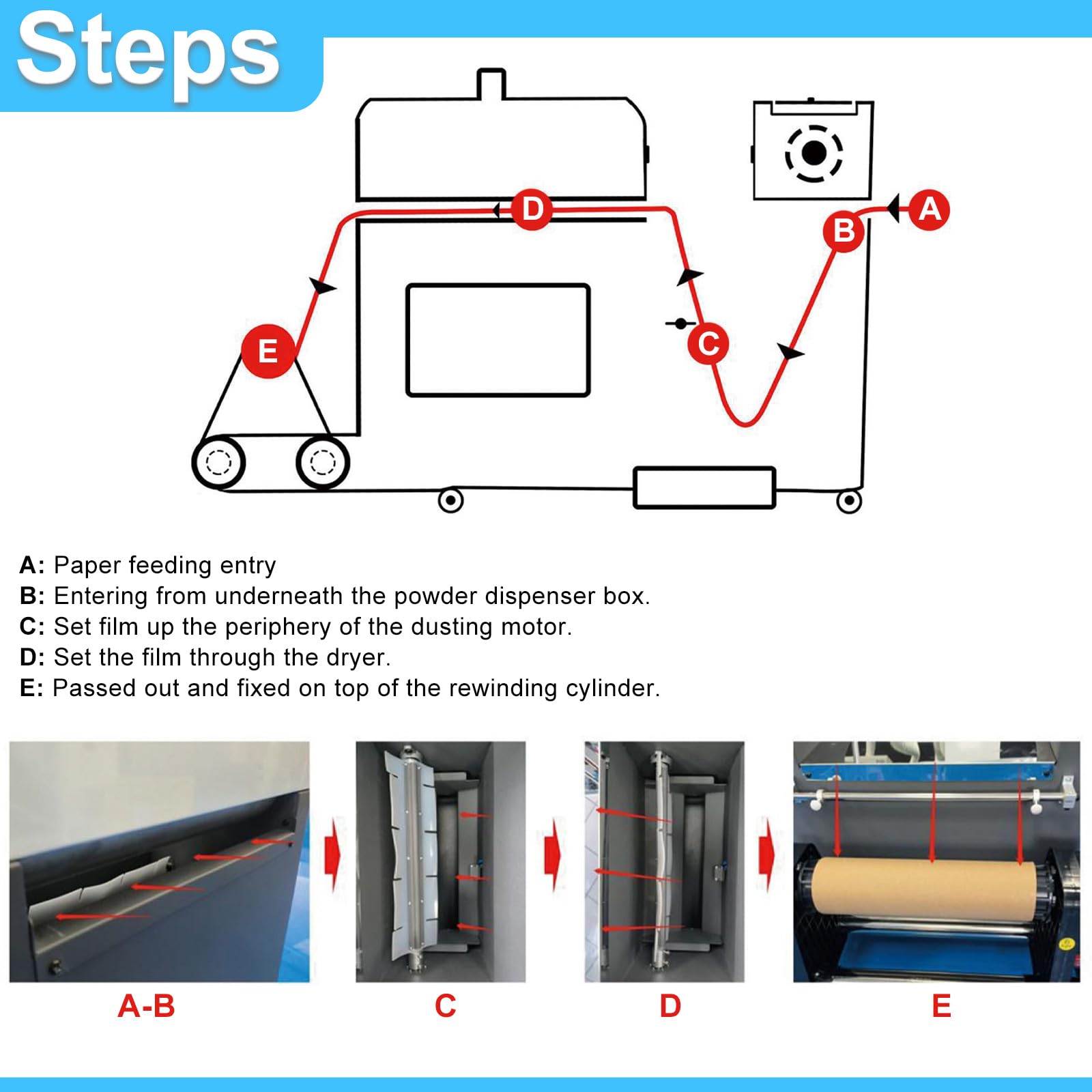 Steps

D

A

B

C

E

A: Paper feeding entry
B: Entering from underneath the powder dispenser box.
C: Set film up the periphery of the dusting motor.
D: Set the film through the dryer.
E: Passed out and fixed on top of the rewinding cylinder.

A-B

C

D

E