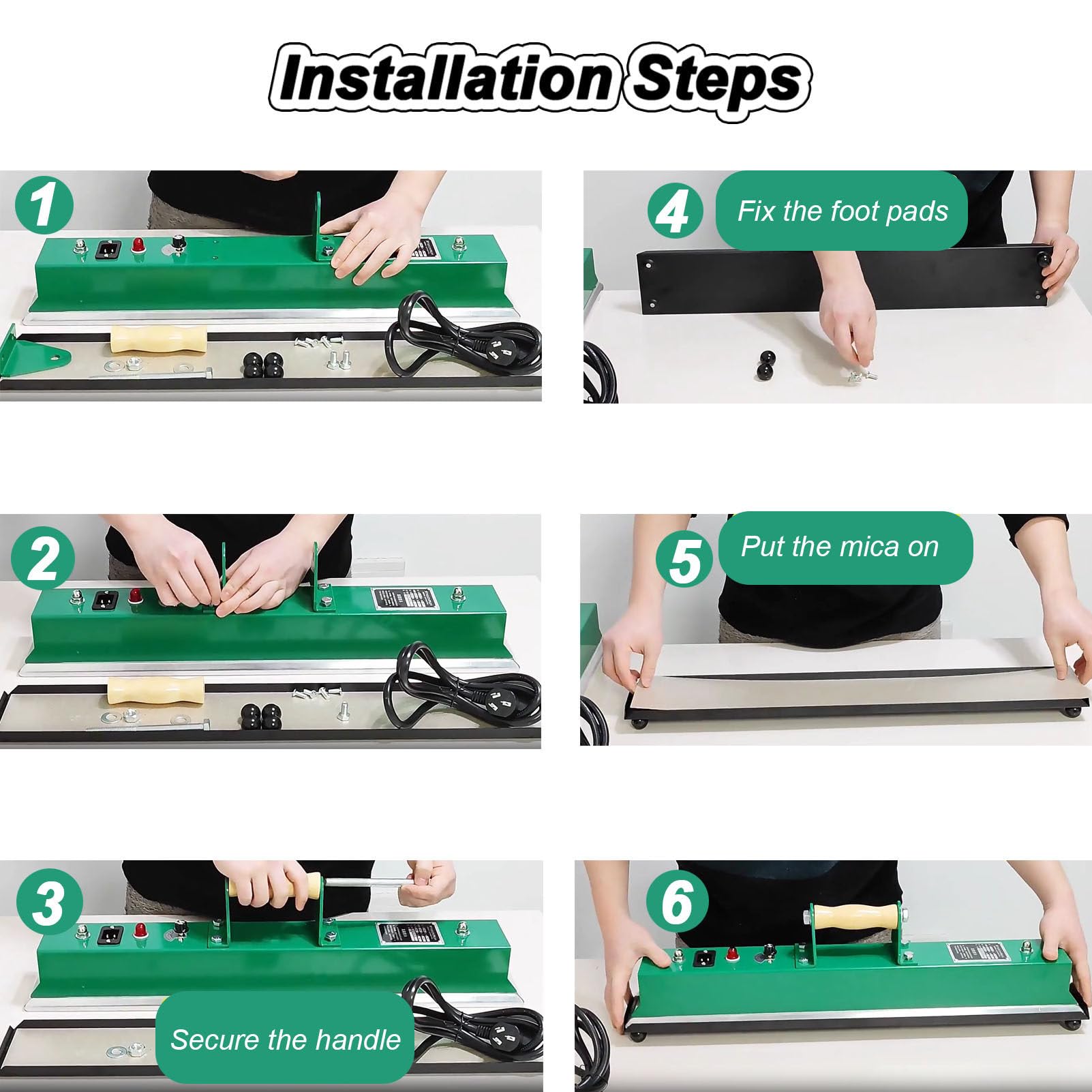 Installation Steps

1

2

3

Secure the handle

4

Fix the foot pads

5

Put the mica on

6