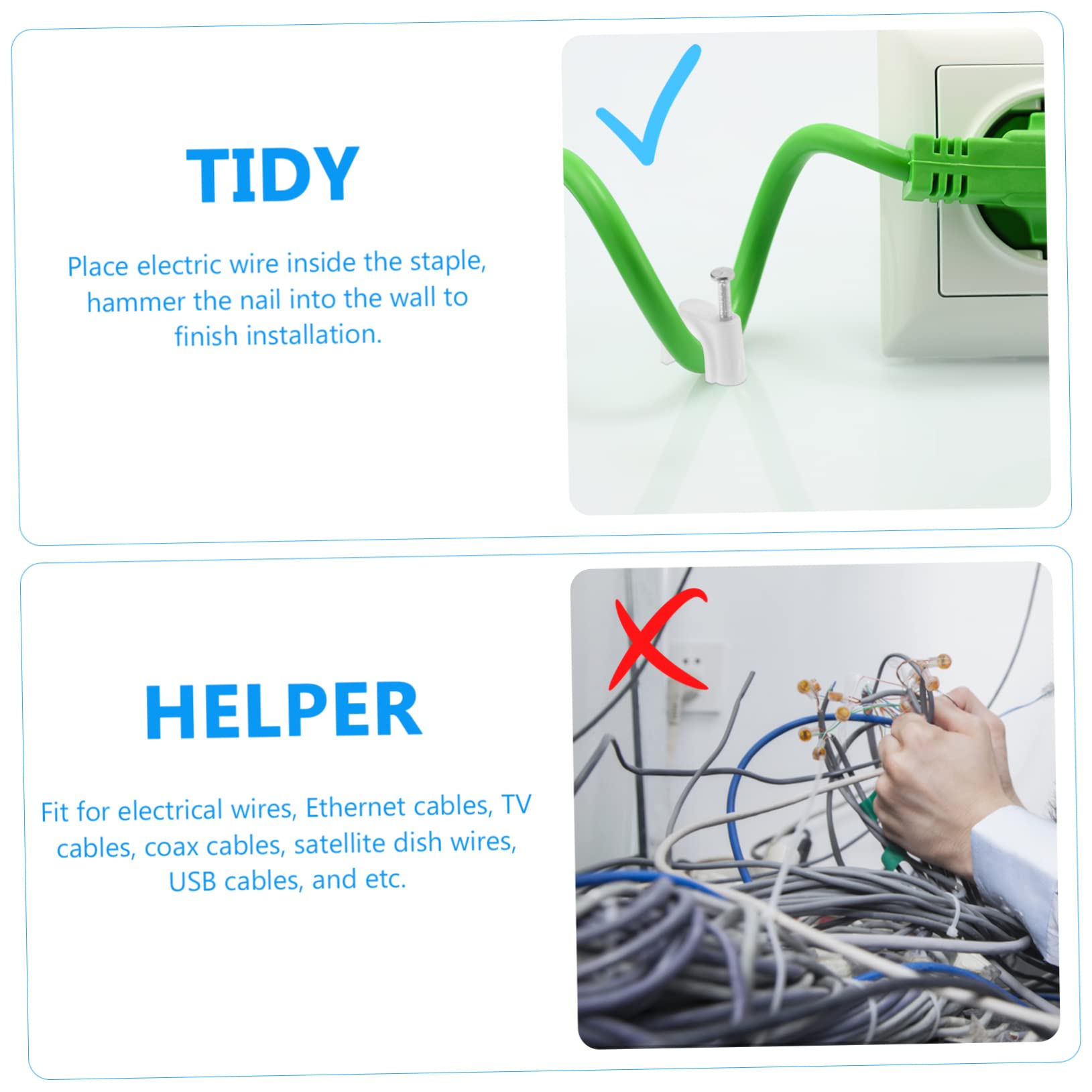 TIDY

Place electric wire inside the staple, hammer the nail into the wall to finish installation.

HELPER

Fit for electrical wires, Ethernet cables, TV cables, coax cables, satellite dish wires, USB cables, and etc.