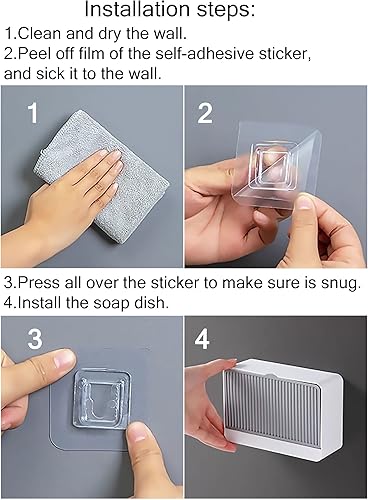 Installation steps:
1.Clean and dry the wall.
2.Peel off film of the self-adhesive sticker, and sick it to the wall.

1

2

3.Press all over the sticker to make sure is snug.
4.Install the soap dish.

3

4