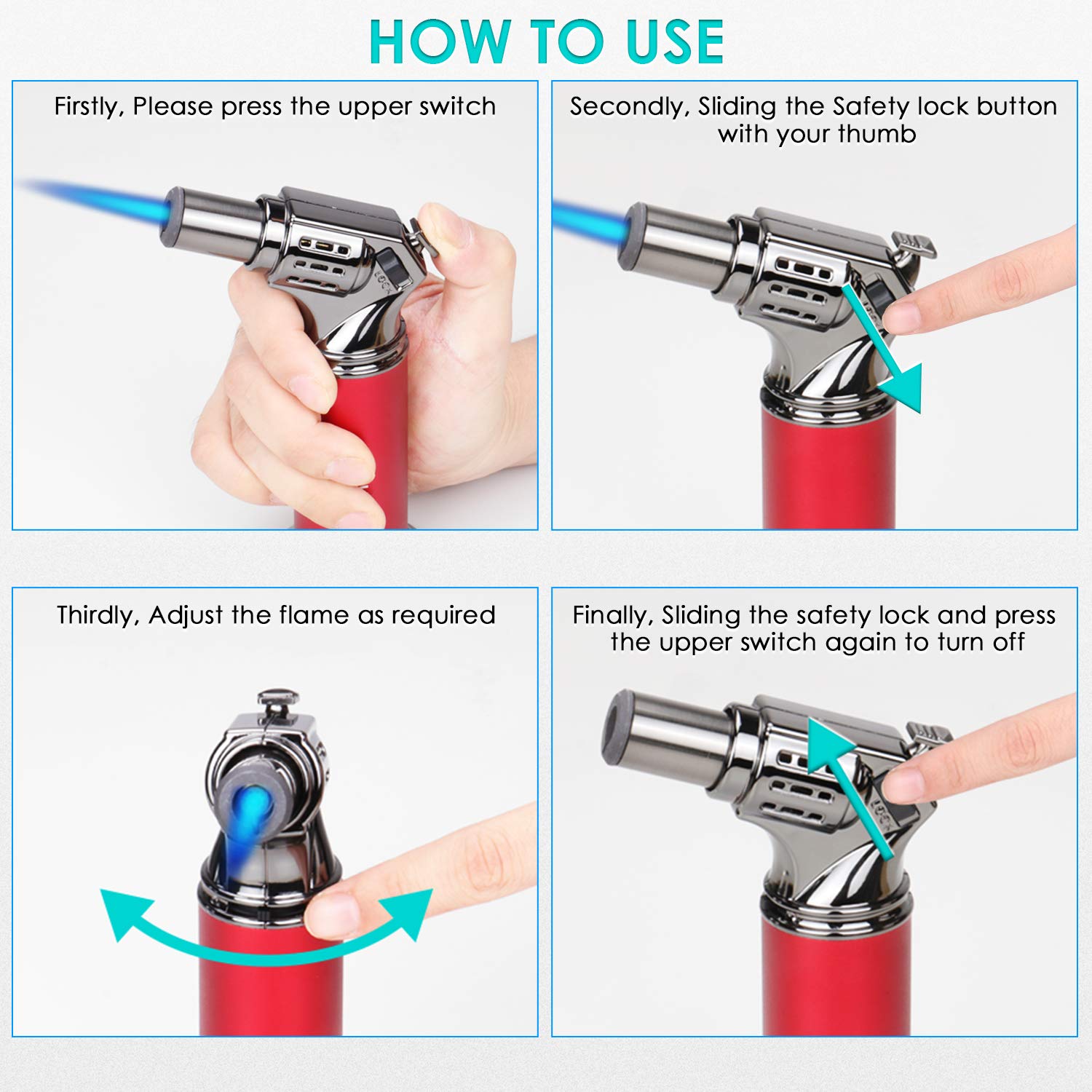 HOW TO USE

Firstly, Please press the upper switch

Secondly, Sliding the Safety lock button with your thumb

Thirdly, Adjust the flame as required

Finally, Sliding the safety lock and press the upper switch again to turn off