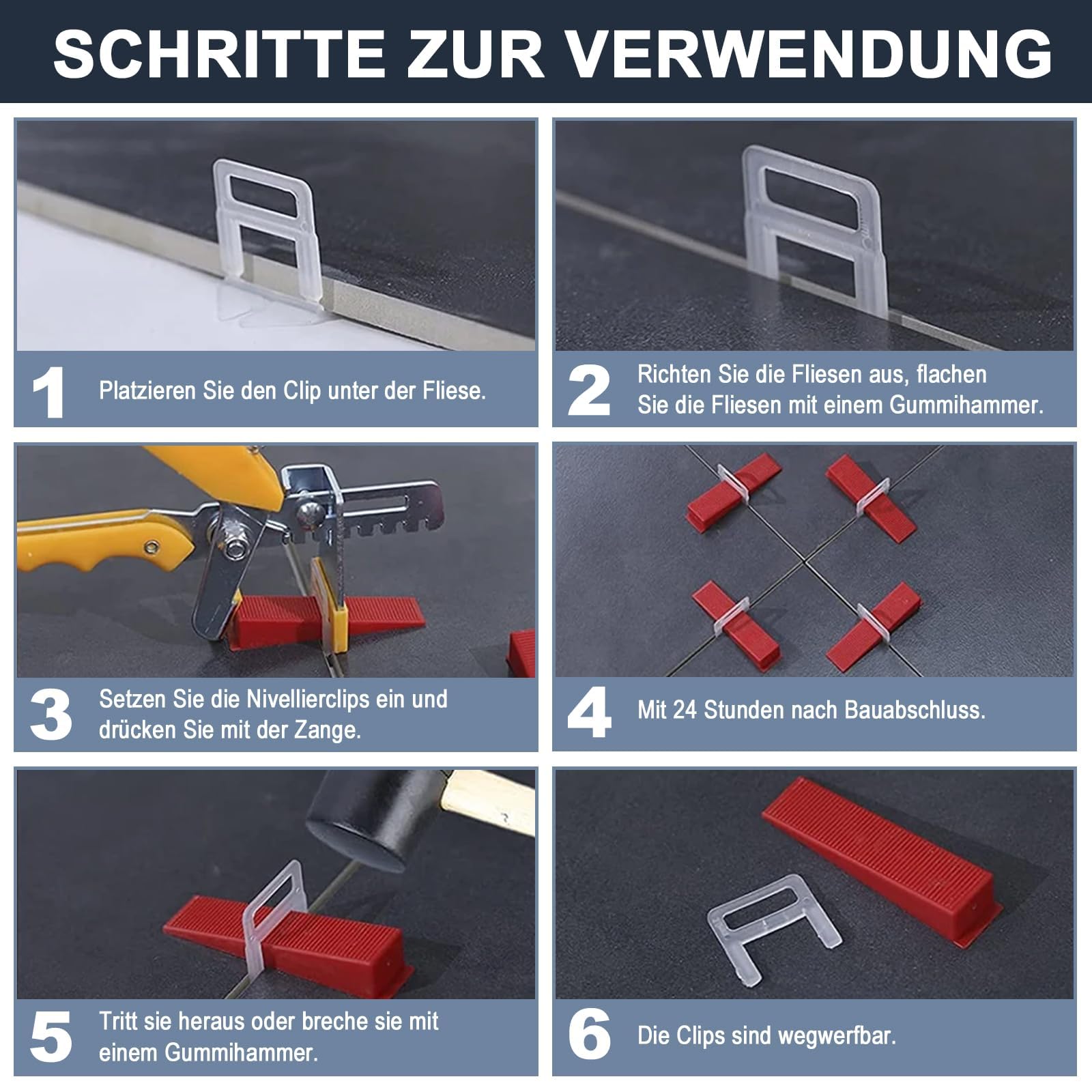 SCHRITTE ZUR VERWENDUNG

1 Platzieren Sie den Clip unter der Fliese.

2 Richten Sie die Fliesen aus, flachen Sie die Fliesen mit einem Gummihammer.

3 Setzen Sie die Nivellierclips ein und drücken Sie mit der Zange.

4 Mit 24 Stunden nach Bauabschluss.

5 Tritt sie heraus oder breche sie mit einem Gummihammer.

6 Die Clips sind wegwerfbar.