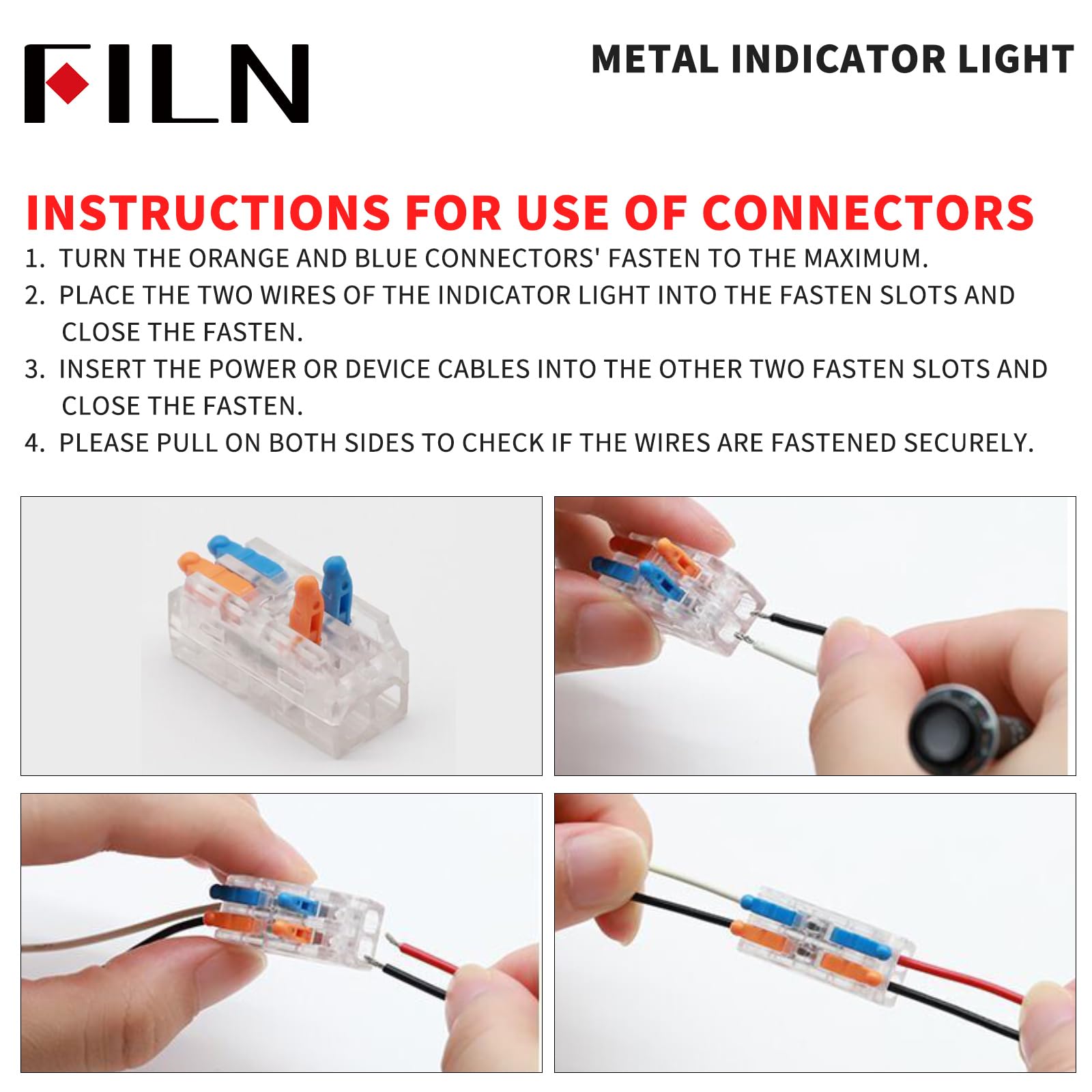 FILN

METAL INDICATOR LIGHT

INSTRUCTIONS FOR USE OF CONNECTORS

1. TURN THE ORANGE AND BLUE CONNECTORS' FASTEN TO THE MAXIMUM.
2. PLACE THE TWO WIRES OF THE INDICATOR LIGHT INTO THE FASTEN SLOTS AND CLOSE THE FASTEN.
3. INSERT THE POWER OR DEVICE CABLES INTO THE OTHER TWO FASTEN SLOTS AND CLOSE THE FASTEN.
4. PLEASE PULL ON BOTH SIDES TO CHECK IF THE WIRES ARE FASTENED SECURELY.