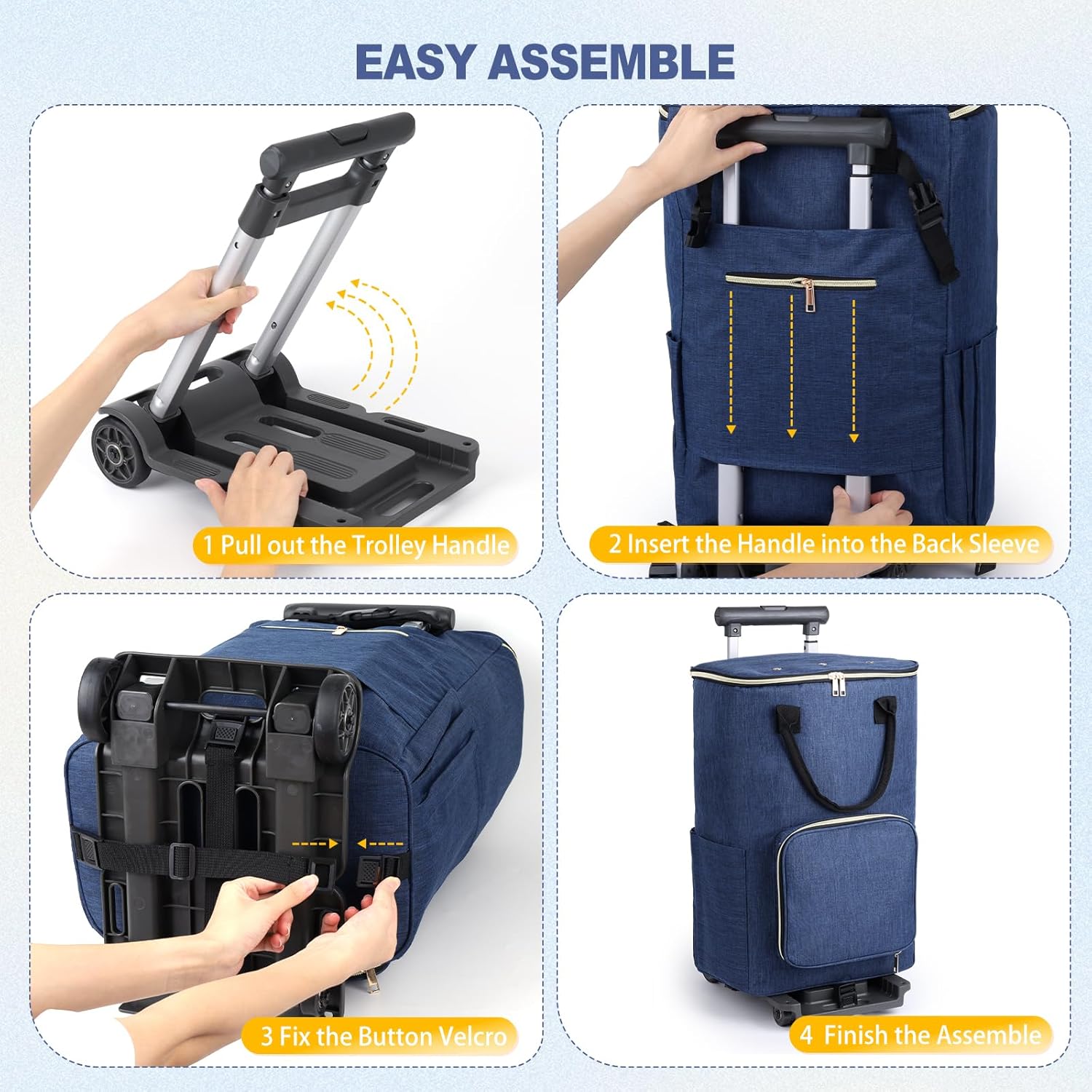 EASY ASSEMBLE

1 Pull out the Trolley Handle

2 Insert the Handle into the Back Sleeve

3 Fix the Button Velcro

4 Finish the Assemble