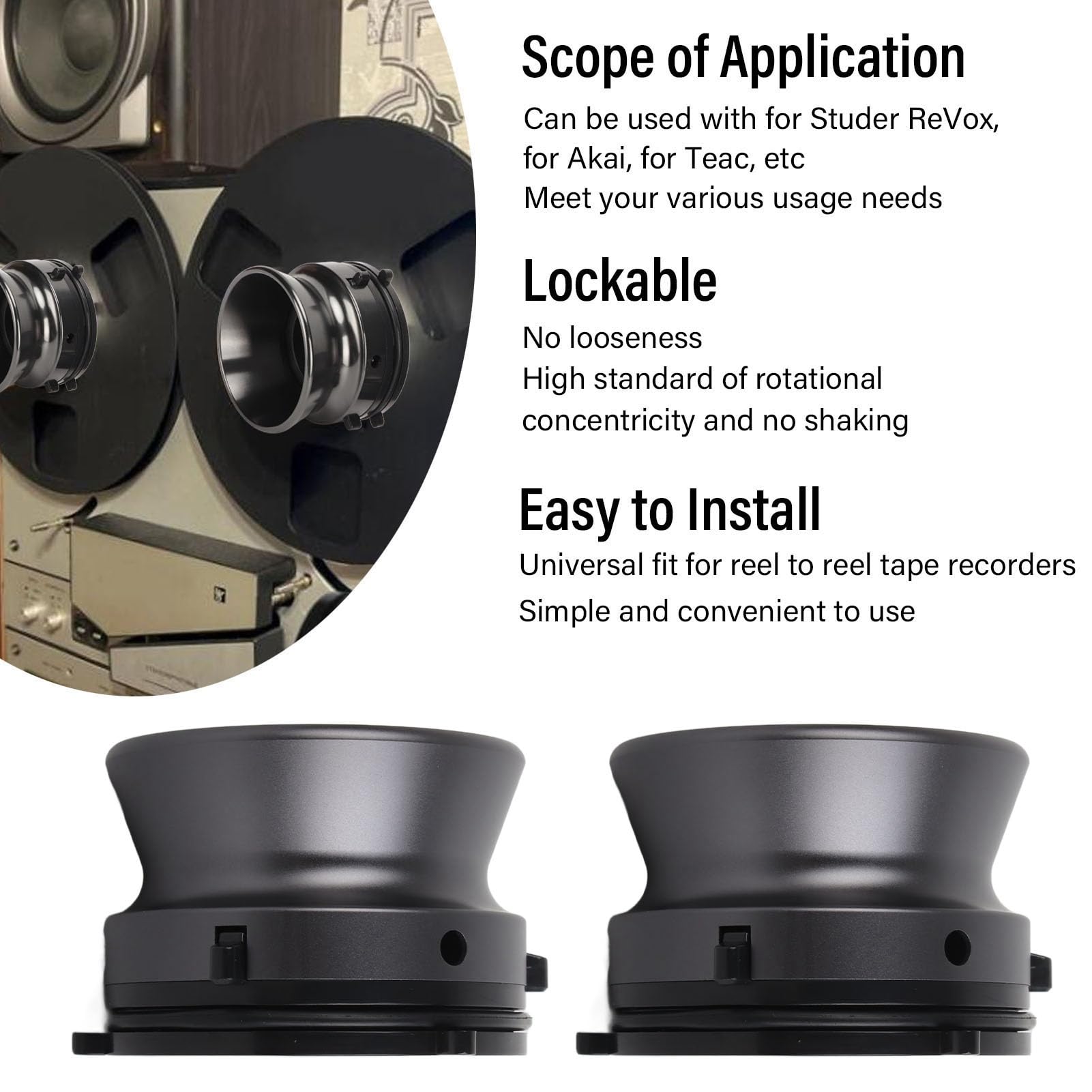 Scope of Application

Can be used with for Studer ReVox, for Akai, for Teac, etc
Meet your various usage needs

Lockable

No looseness
High standard of rotational concentricity and no shaking

Easy to Install

Universal fit for reel to reel tape recorders
Simple and convenient to use