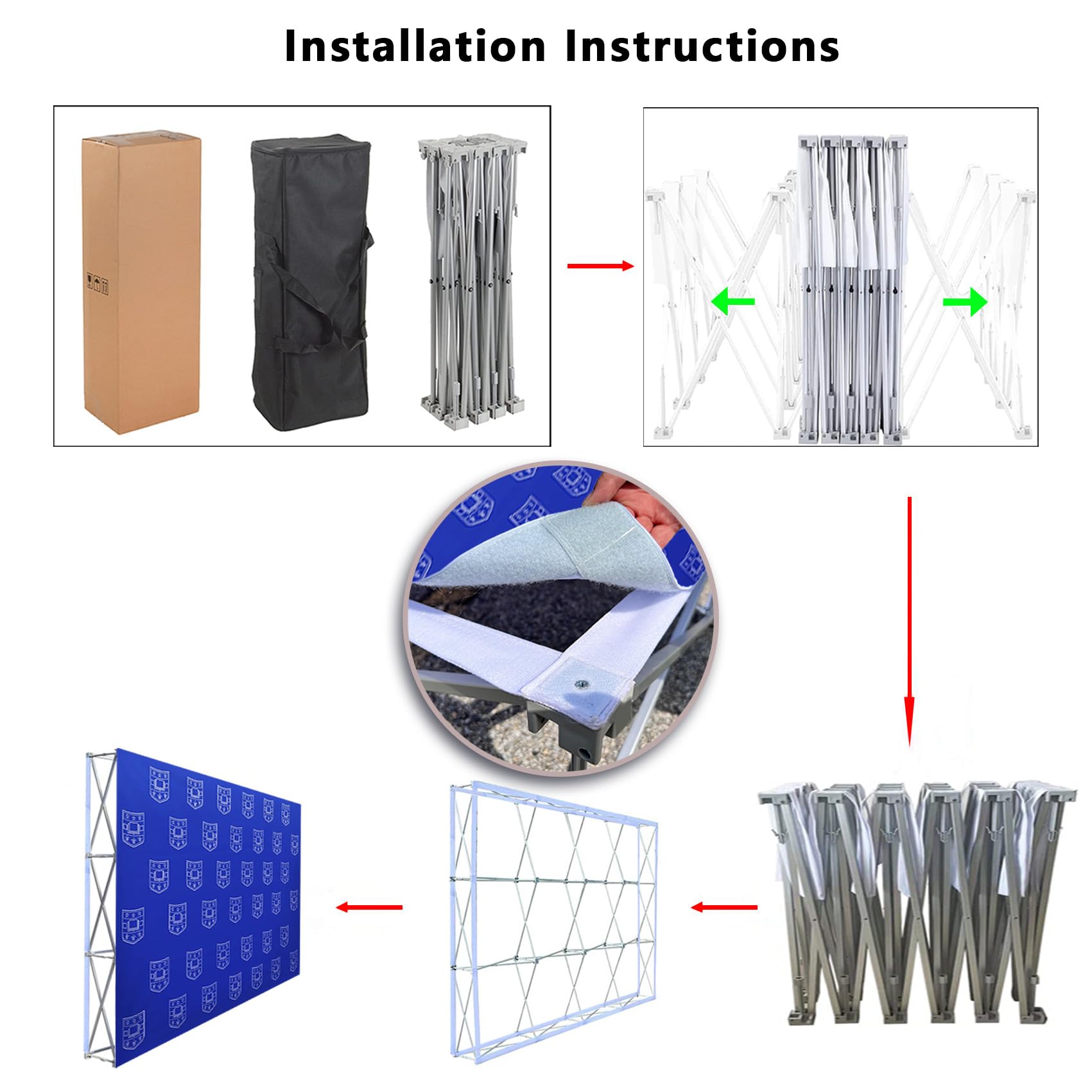 Installation Instructions