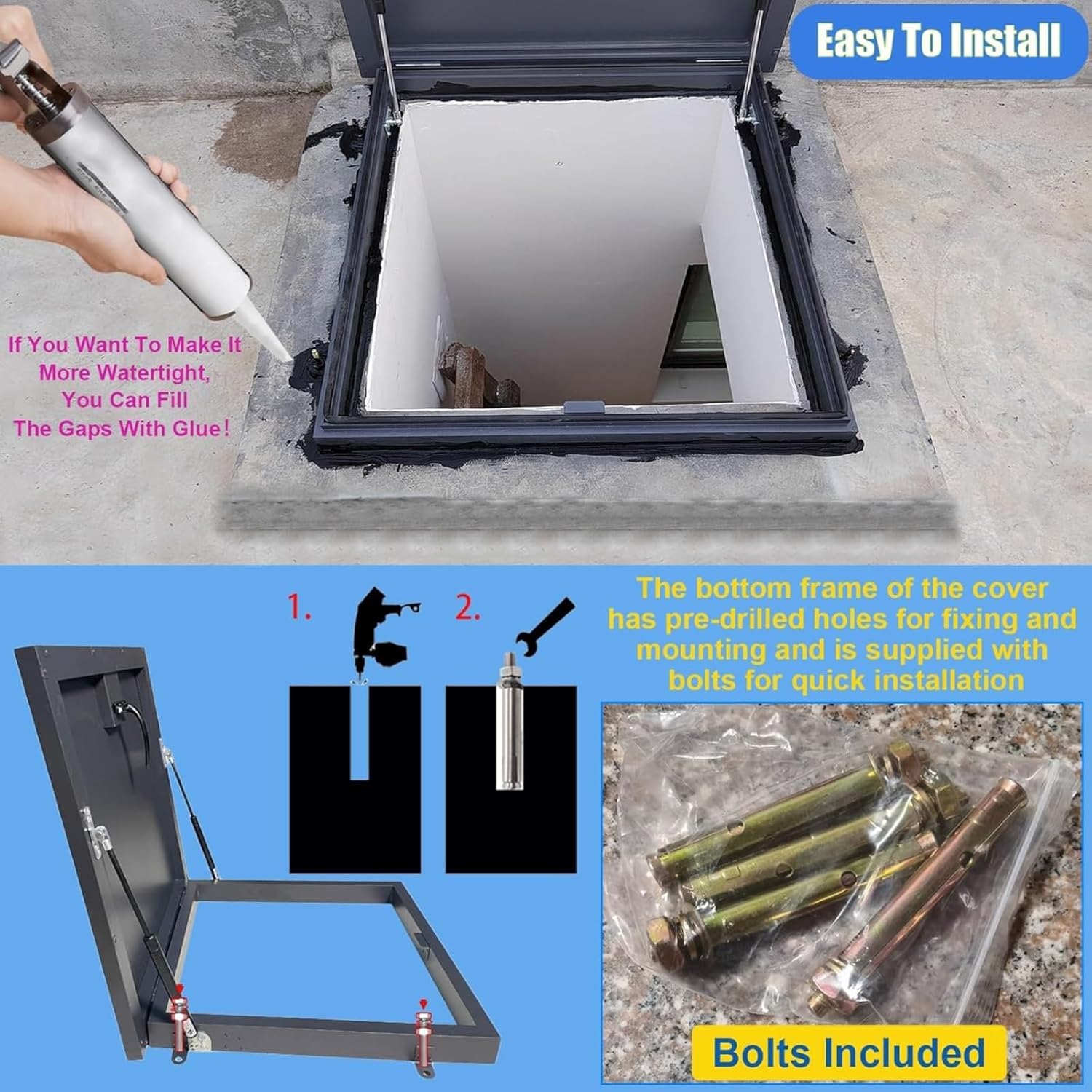 Easy To Install

If You Want To Make It More Watertight, You Can Fill The Gaps With Glue!

1.

2.

The bottom frame of the cover has pre-drilled holes for fixing and mounting and is supplied with bolts for quick installation

Bolts Included