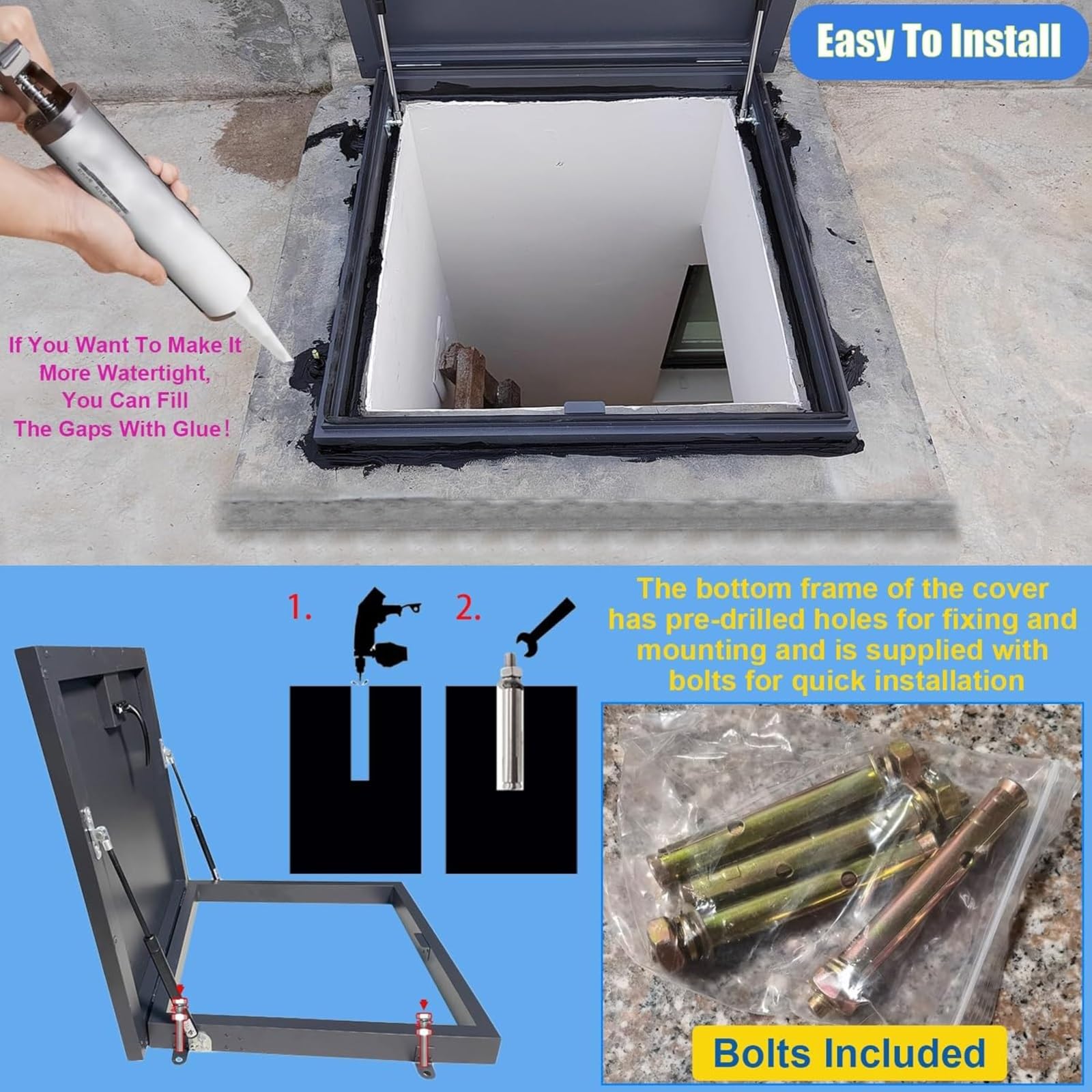 Easy To Install

If You Want To Make It More Watertight, You Can Fill The Gaps With Glue!

1.

2.

The bottom frame of the cover has pre-drilled holes for fixing and mounting and is supplied with bolts for quick installation

Bolts Included