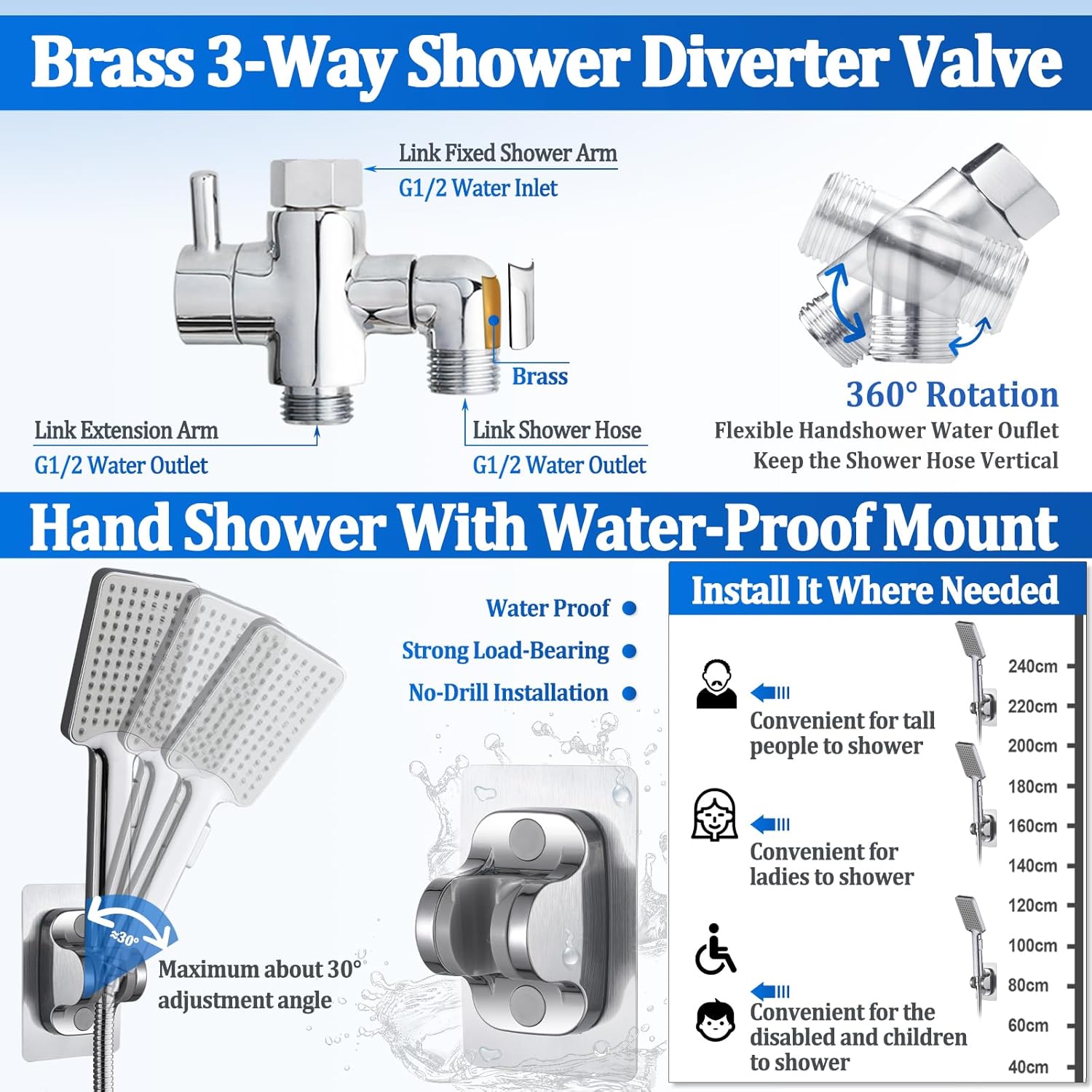 Brass 3-Way Shower Diverter Valve

Link Fixed Shower Arm
G1/2 Water Inlet

Brass

Link Extension Arm
G1/2 Water Outlet

Link Shower Hose
G1/2 Water Outlet

360° Rotation
Flexible Handshower Water Ouflet
Keep the Shower Hose Vertical

Hand Shower With Water-Proof Mount

Water Proof
Strong Load-Bearing
No-Drill Installation

≈30°
Maximum about 30° adjustment angle

Install It Where Needed

Convenient for tall people to shower

Convenient for ladies to shower

Convenient for the disabled and children to shower

240cm
220cm
200cm
180cm
160cm
140cm
120cm
100cm
80cm
60cm
40cm