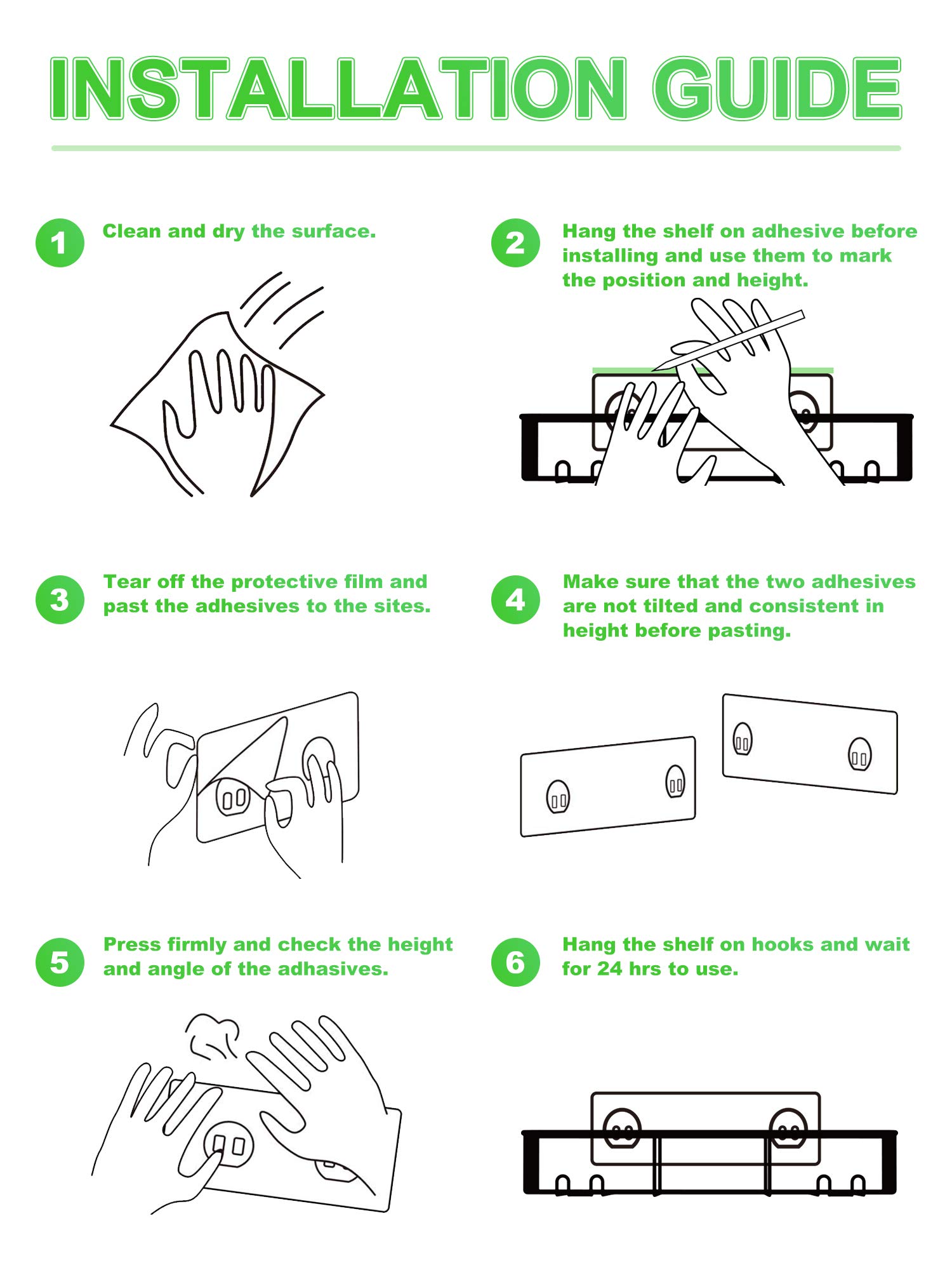 INSTALLATION GUIDE

1 Clean and dry the surface.

2 Hang the shelf on adhesive before installing and use them to mark the position and height.

3 Tear off the protective film and past the adhesives to the sites.

4 Make sure that the two adhesives are not tilted and consistent in height before pasting.

5 Press firmly and check the height and angle of the adhasives.

6 Hang the shelf on hooks and wait for 24 hrs to use.