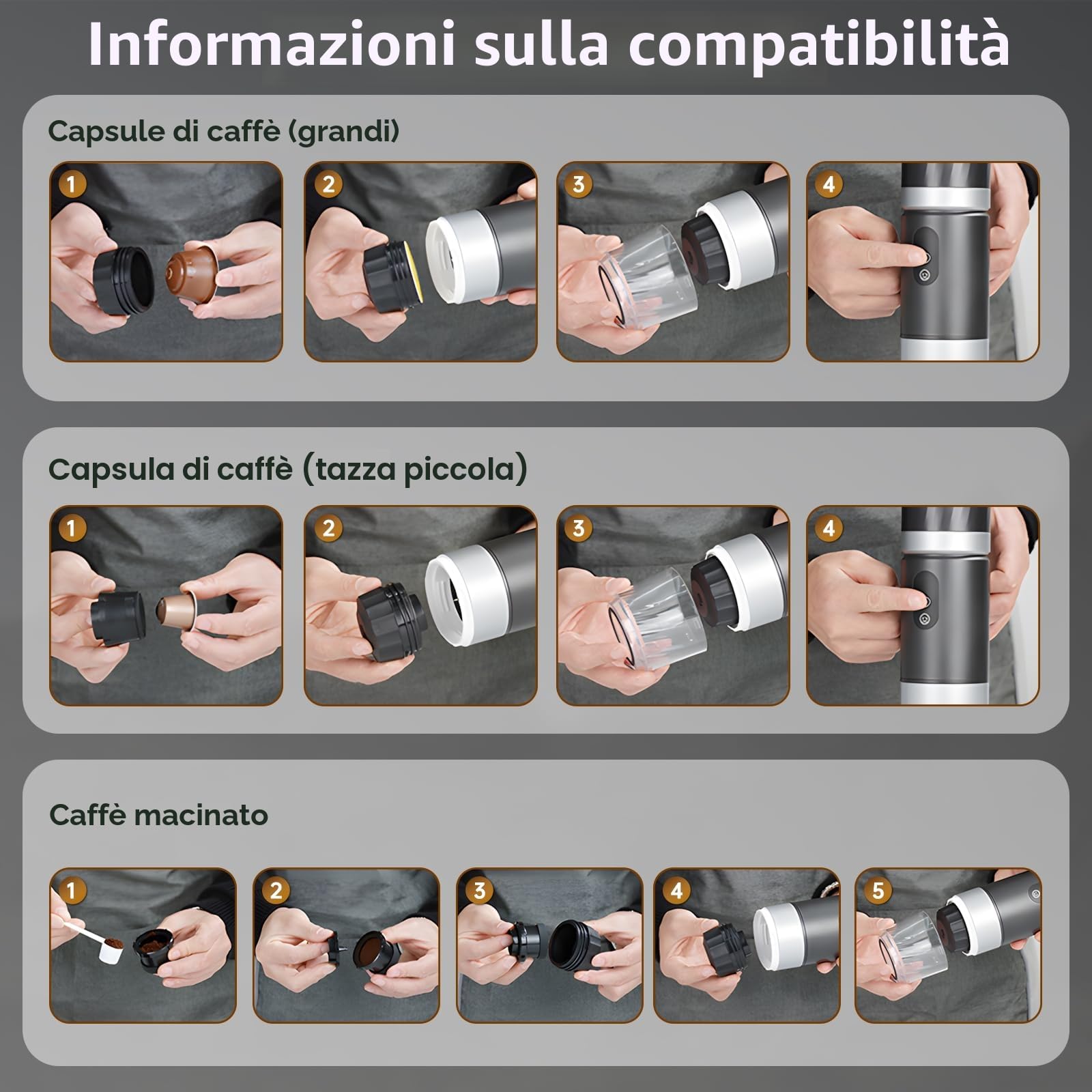 Informazioni sulla compatibilità

Capsule di caffè (grandi)

1

2

3

4

Capsula di caffè (tazza piccola)

1

2

3

4

Caffè macinato

1

2

3

4

5