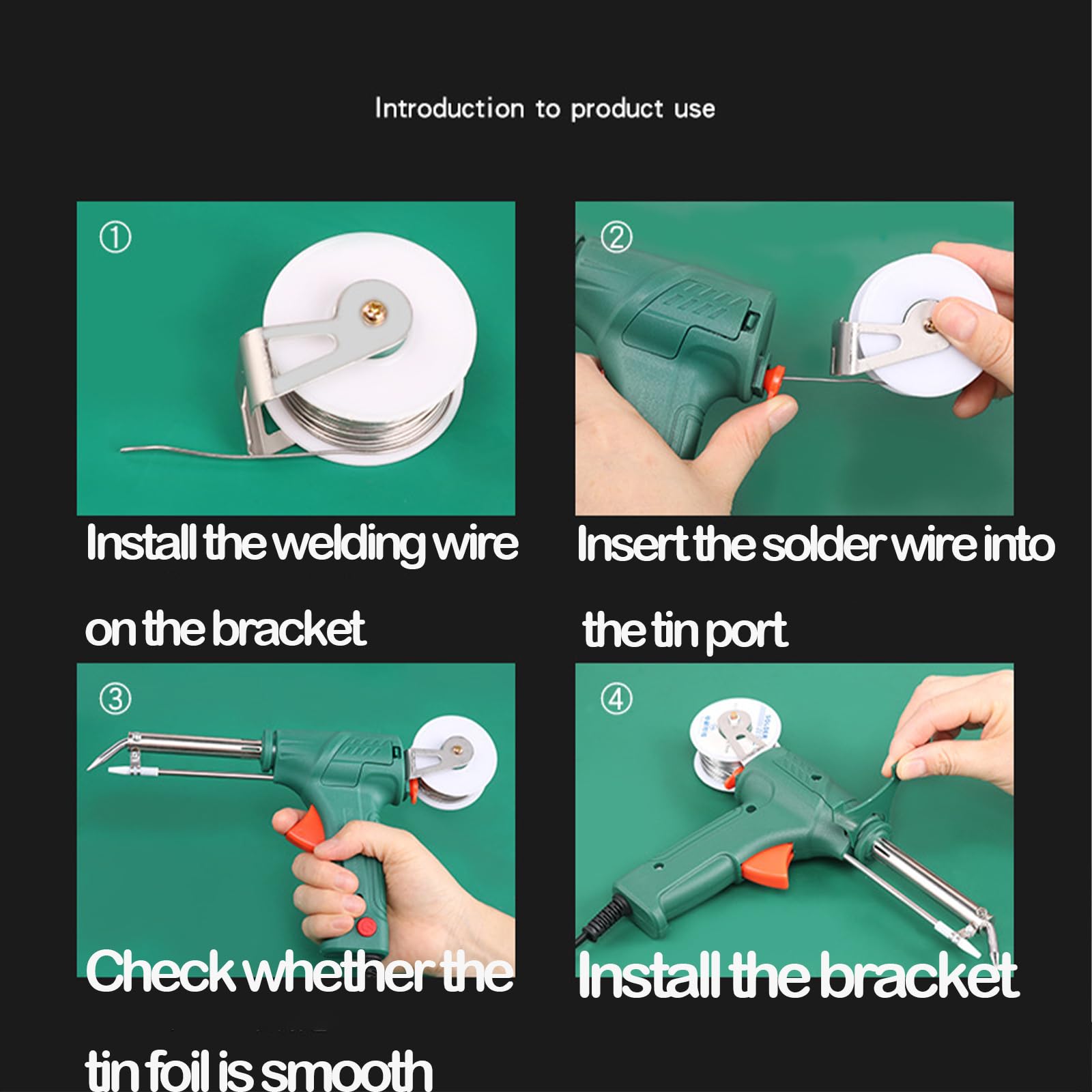 Introduction to product use

①

Install the welding wire on the bracket

②

Insert the solder wire into the tin port

③

Check whether the tin foil is smooth

④

Install the bracket