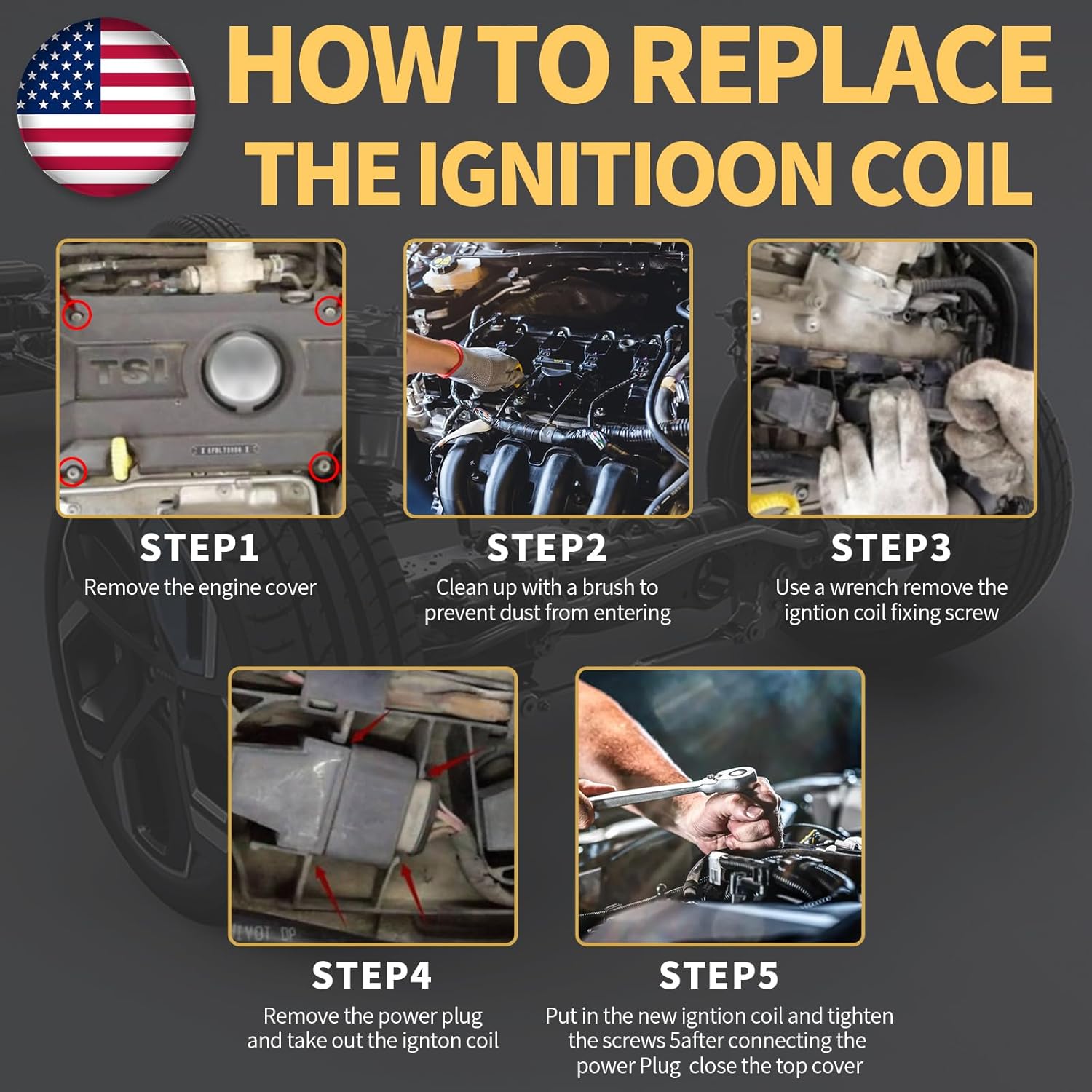 HOW TO REPLACE THE IGNITIOON COIL

TSI

STEP1
Remove the engine cover

STEP2
Clean up with a brush to prevent dust from entering

STEP3
Use a wrench remove the igntion coil fixing screw

STEP4
Remove the power plug and take out the ignton coil

STEP5
Put in the new igntion coil and tighten the screws 5after connecting the power Plug close the top cover