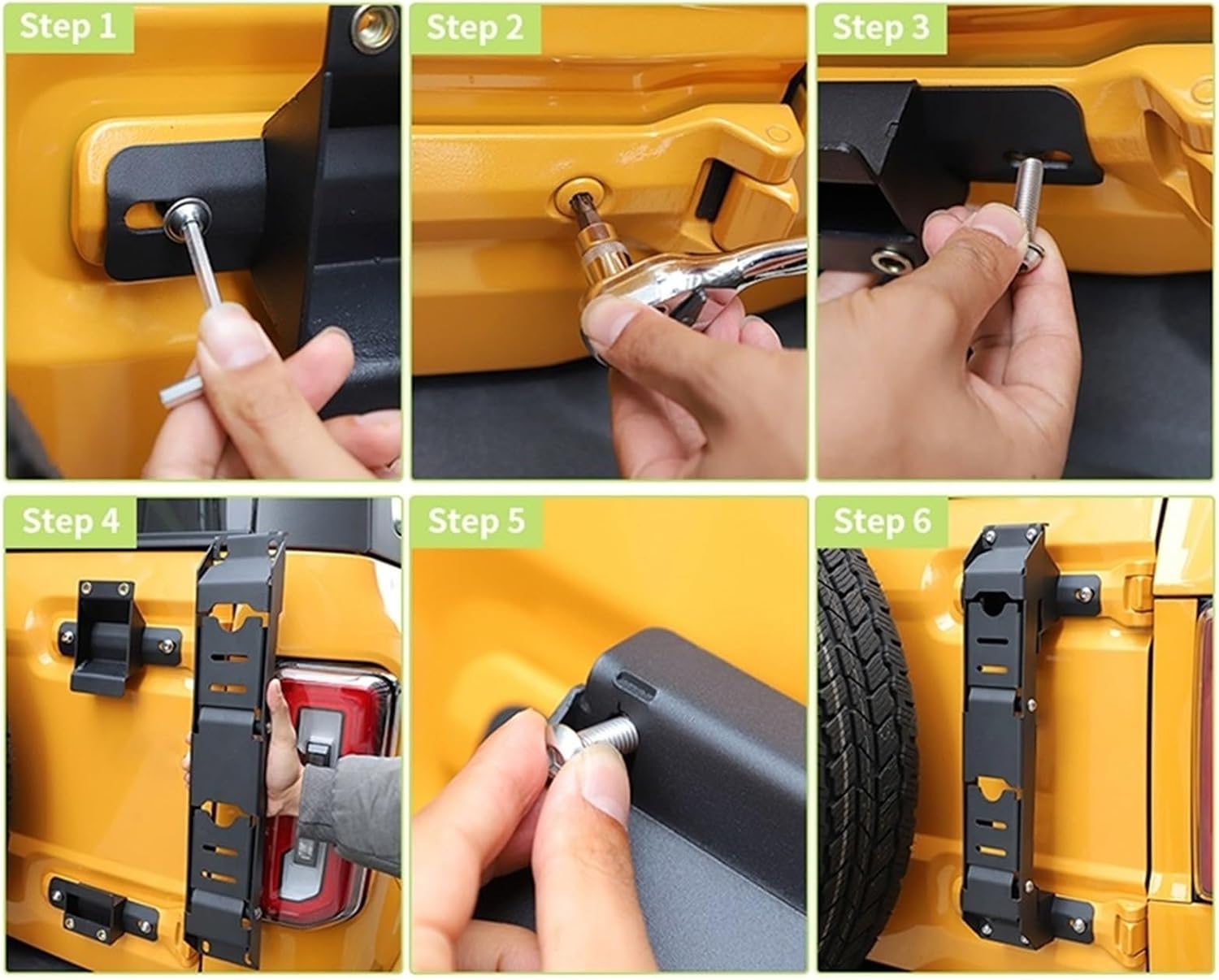 Step 1

Step 2

Step 3

Step 4

Step 5

Step 6