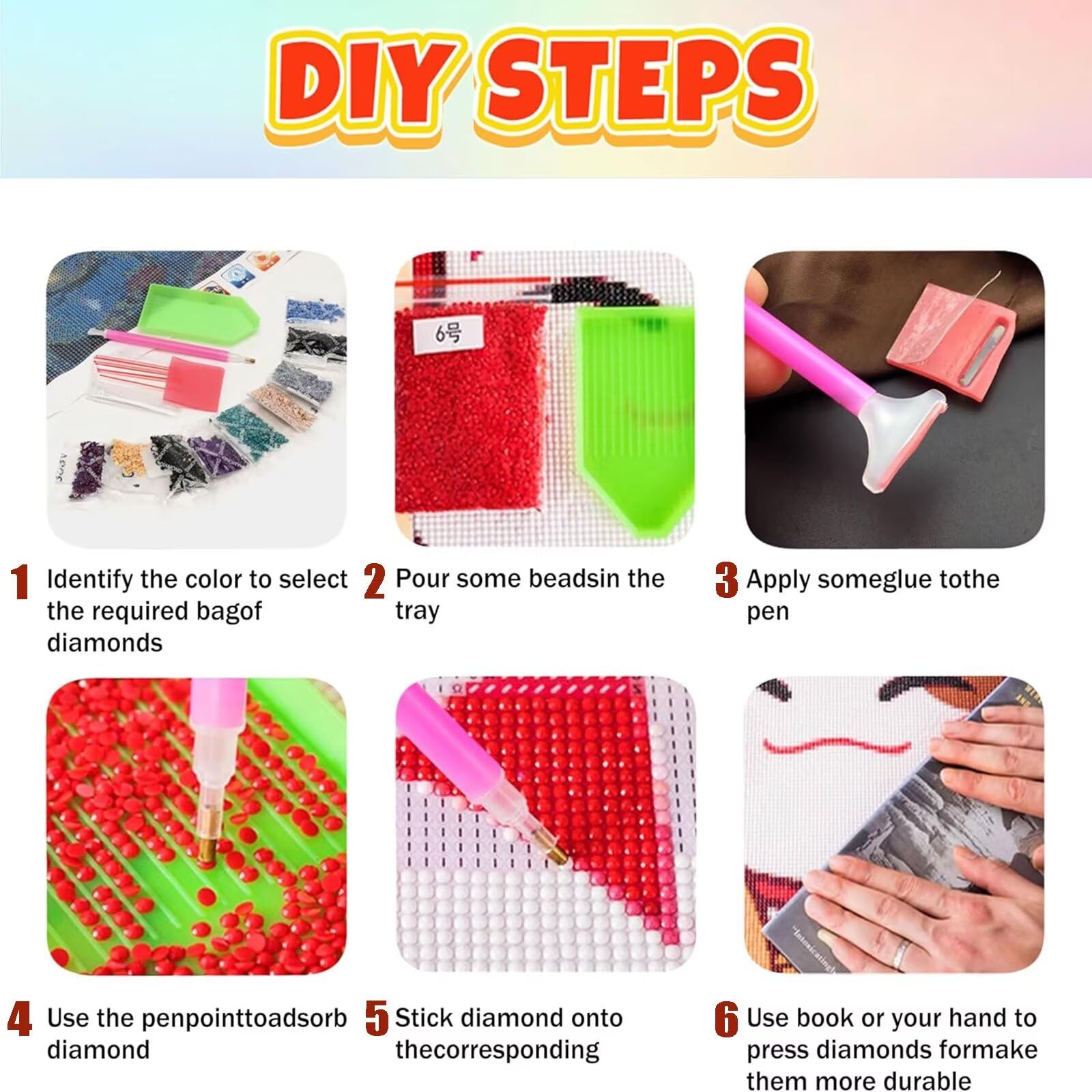 DIY STEPS

6号

1 Identify the color to select the required bagof diamonds

2 Pour some beadsin the tray

3 Apply someglue tothe pen

4 Use the penpointtoadsorb diamond

5 Stick diamond onto thecorresponding

6 Use book or your hand to press diamonds formake them more durable