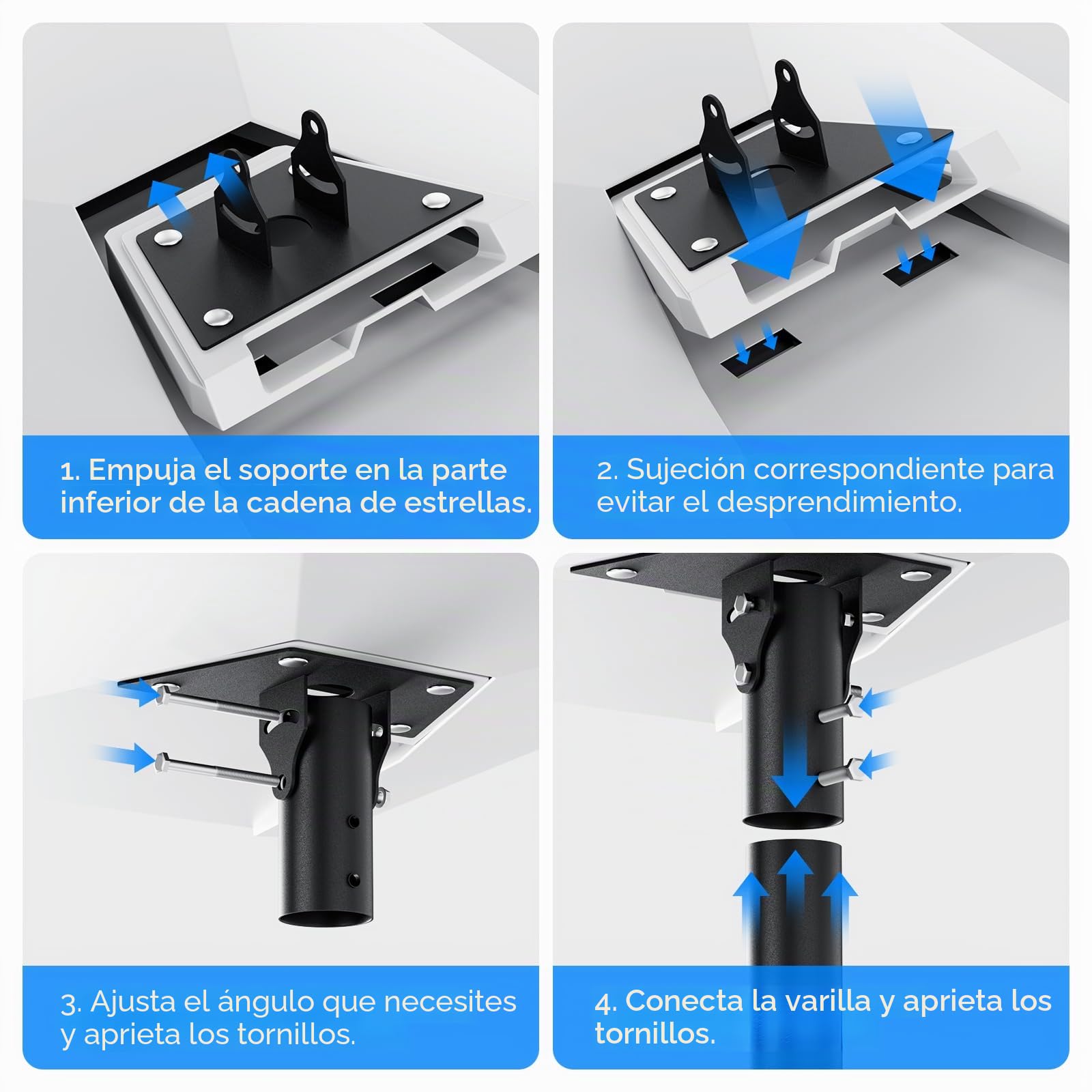 1. Empuja el soporte en la parte inferior de la cadena de estrellas.

2. Sujeción correspondiente para evitar el desprendimiento.

3. Ajusta el ángulo que necesites y aprieta los tornillos.

4. Conecta la varilla y aprieta los tornillos.