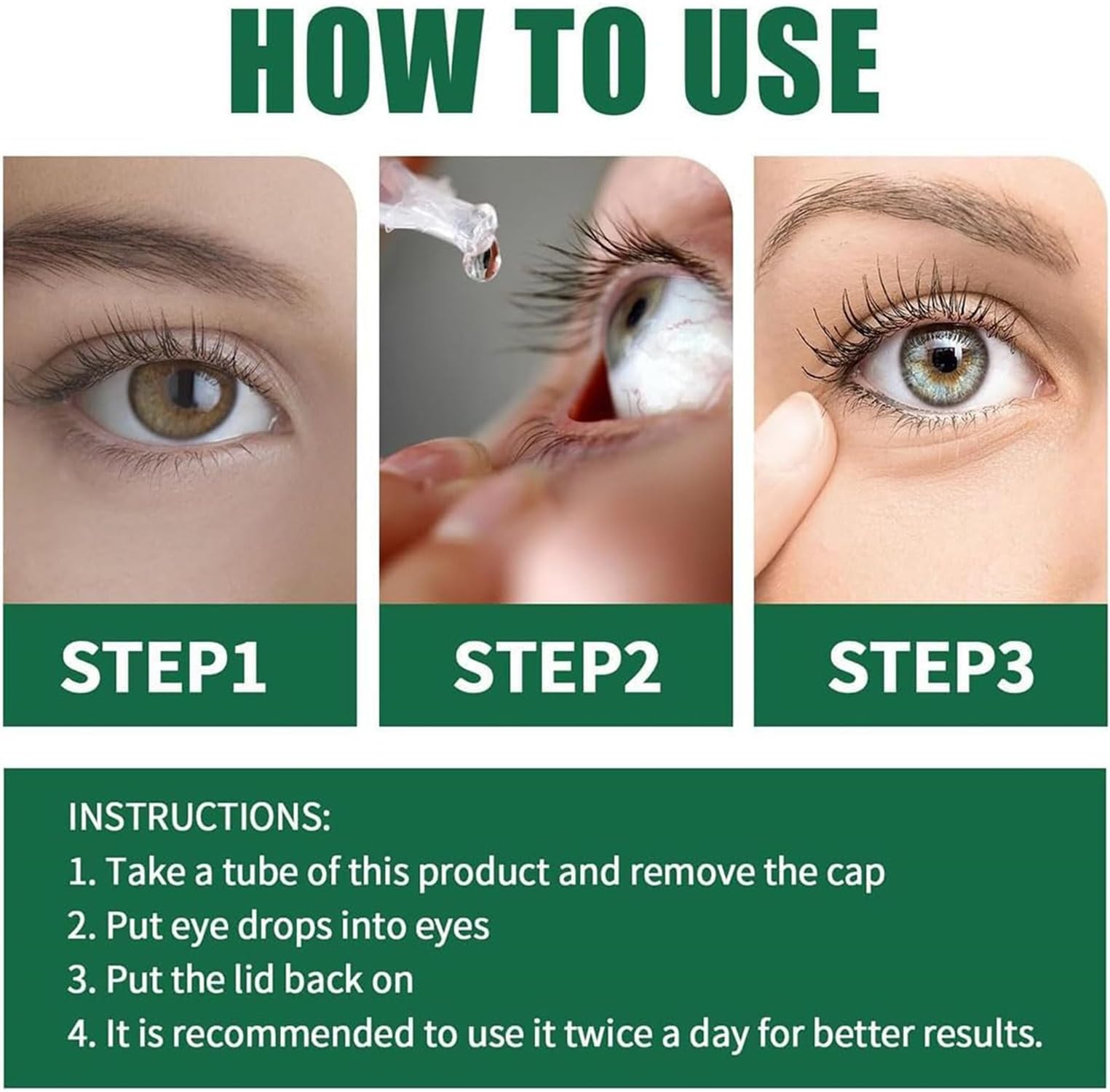 HOW TO USE

STEP1

STEP2

STEP3

INSTRUCTIONS:
1. Take a tube of this product and remove the cap
2. Put eye drops into eyes
3. Put the lid back on
4. It is recommended to use it twice a day for better results.