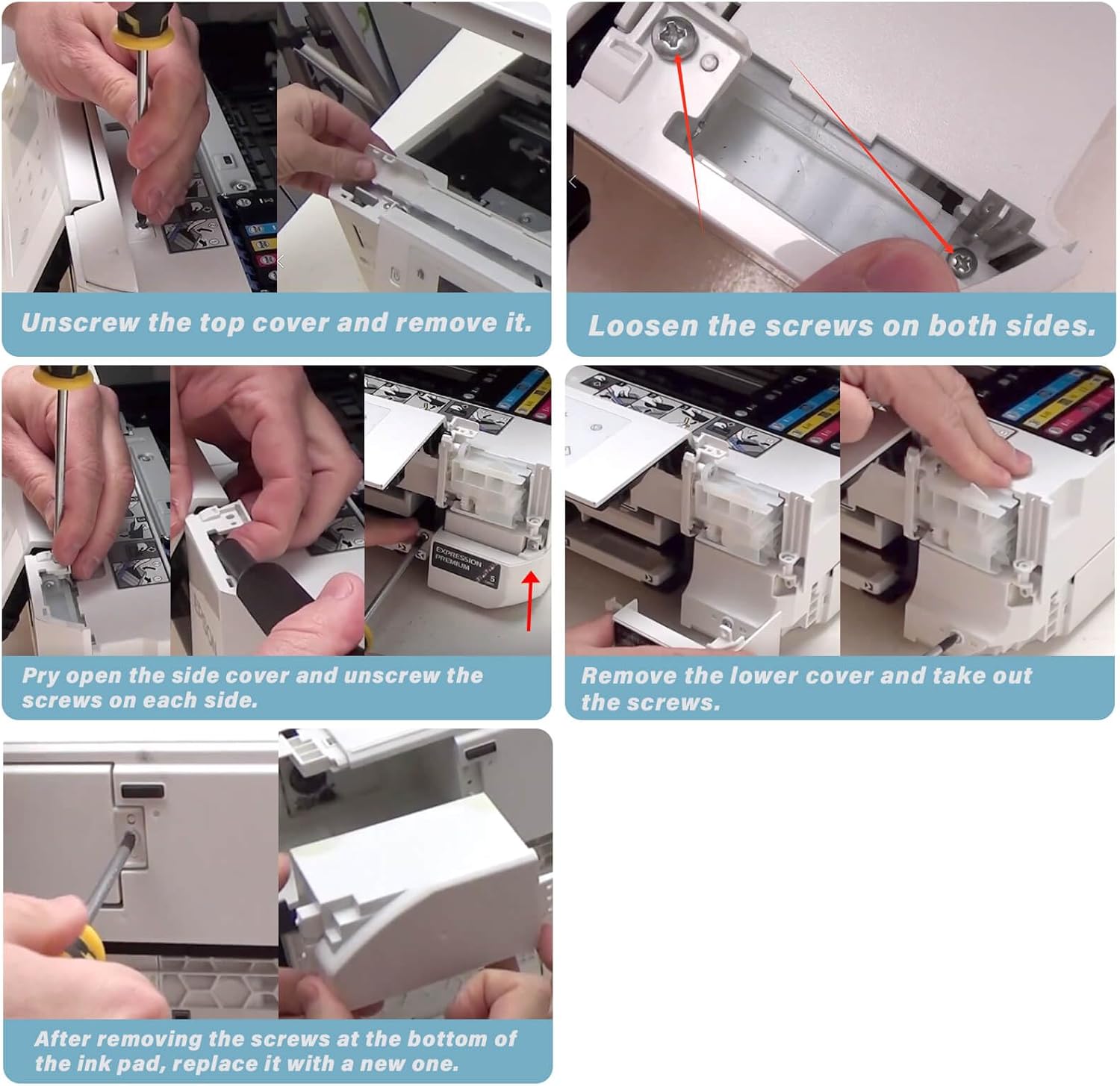 Unscrew the top cover and remove it.

Loosen the screws on both sides.

EXPRESSION PREMIUM

Pry open the side cover and unscrew the screws on each side.

Remove the lower cover and take out the screws.

After removing the screws at the bottom of the ink pad, replace it with a new one.