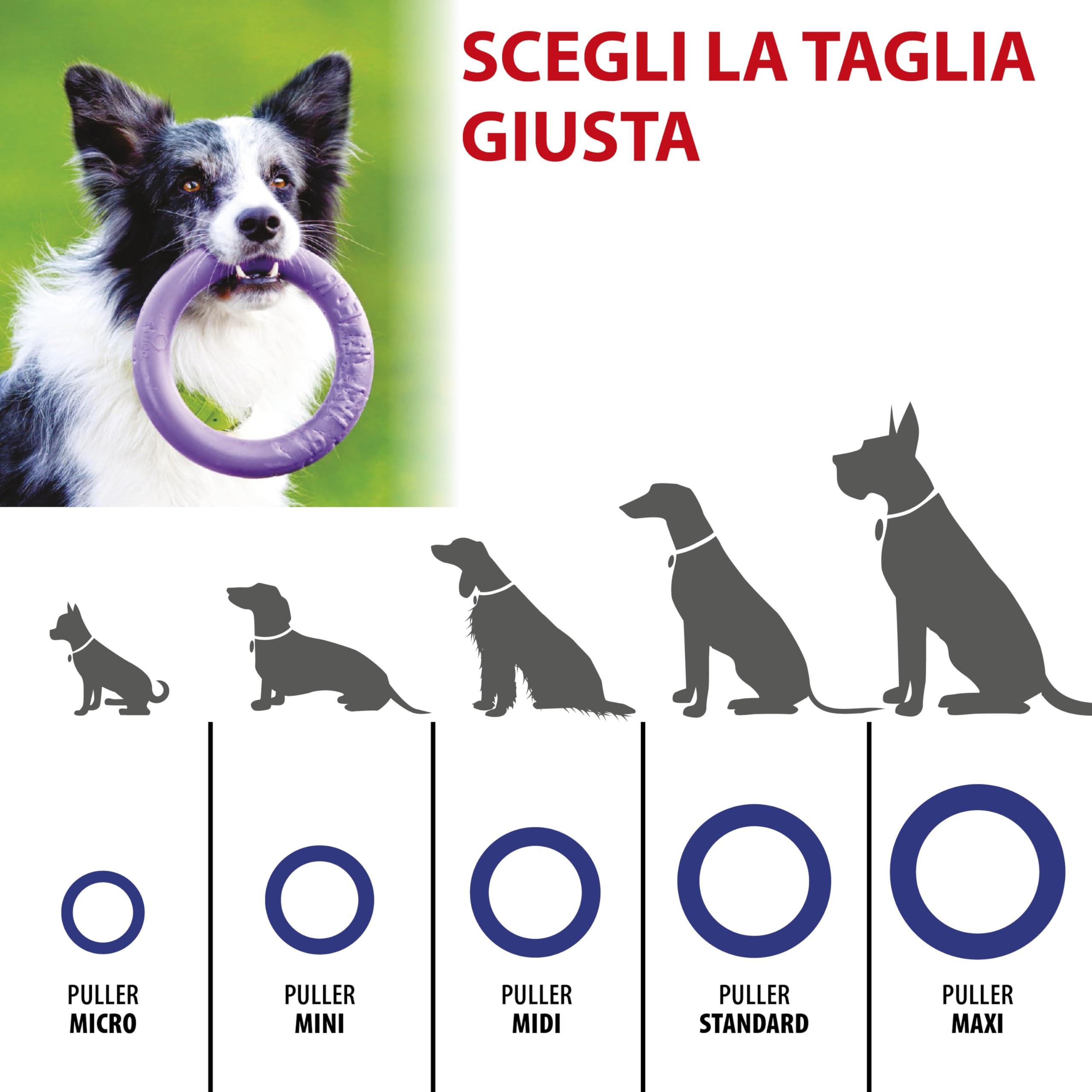 SCEGLI LA TAGLIA GIUSTA

PULLER
MICRO

PULLER
MINI

PULLER
MIDI

PULLER
STANDARD

PULLER
MAXI