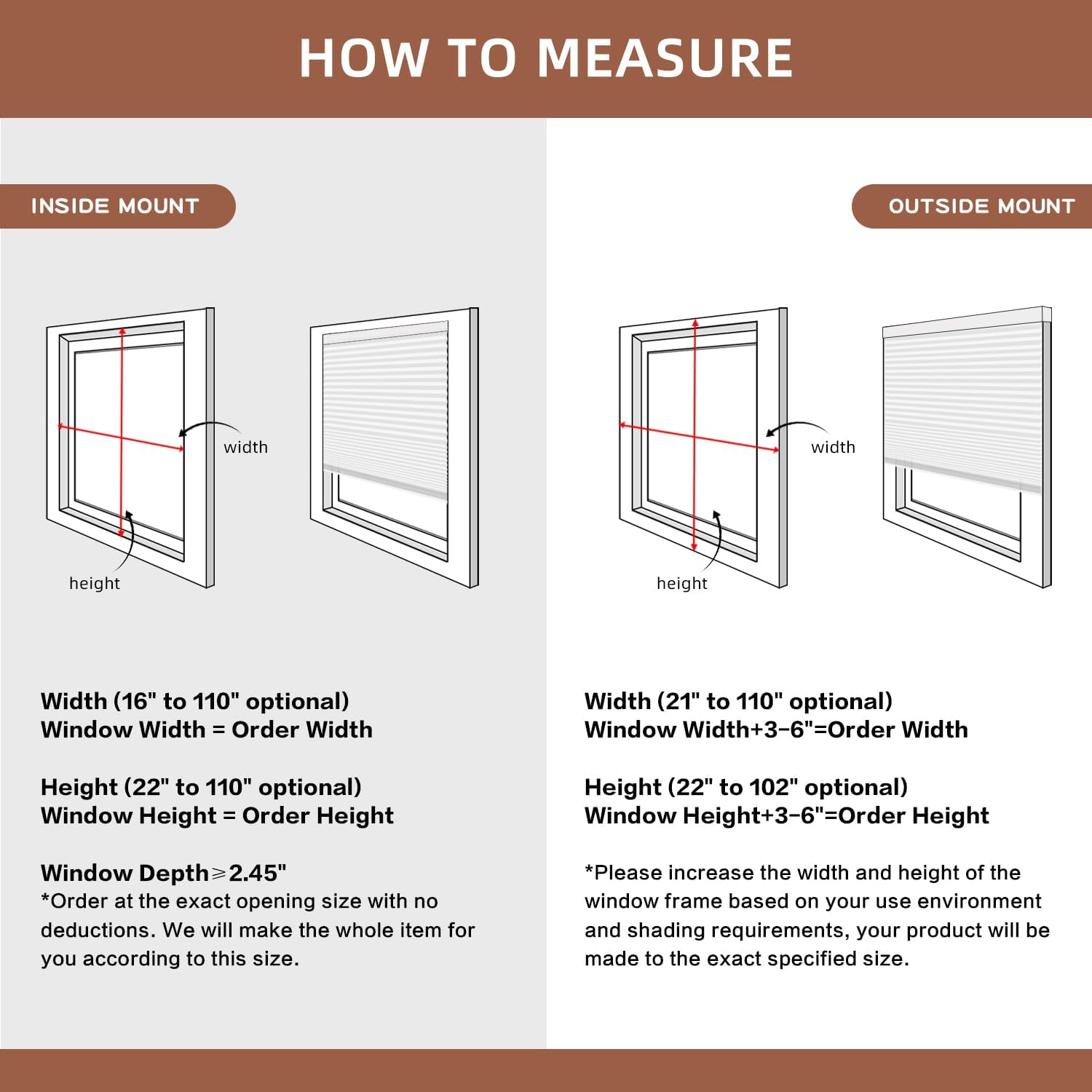 HOW TO MEASURE

INSIDE MOUNT

width

height

Width (16" to 110" optional)
Window Width = Order Width

Height (22" to 110" optional)
Window Height = Order Height

Window Depth⩾2.45"
*Order at the exact opening size with no deductions. We will make the whole item for you according to this size.

OUTSIDE MOUNT

width

height

Width (21" to 110" optional)
Window Width+3-6"=Order Width

Height (22" to 102" optional)
Window Height+3-6"=Order Height

*Please increase the width and height of the window frame based on your use environment and shading requirements, your product will be made to the exact specified size.