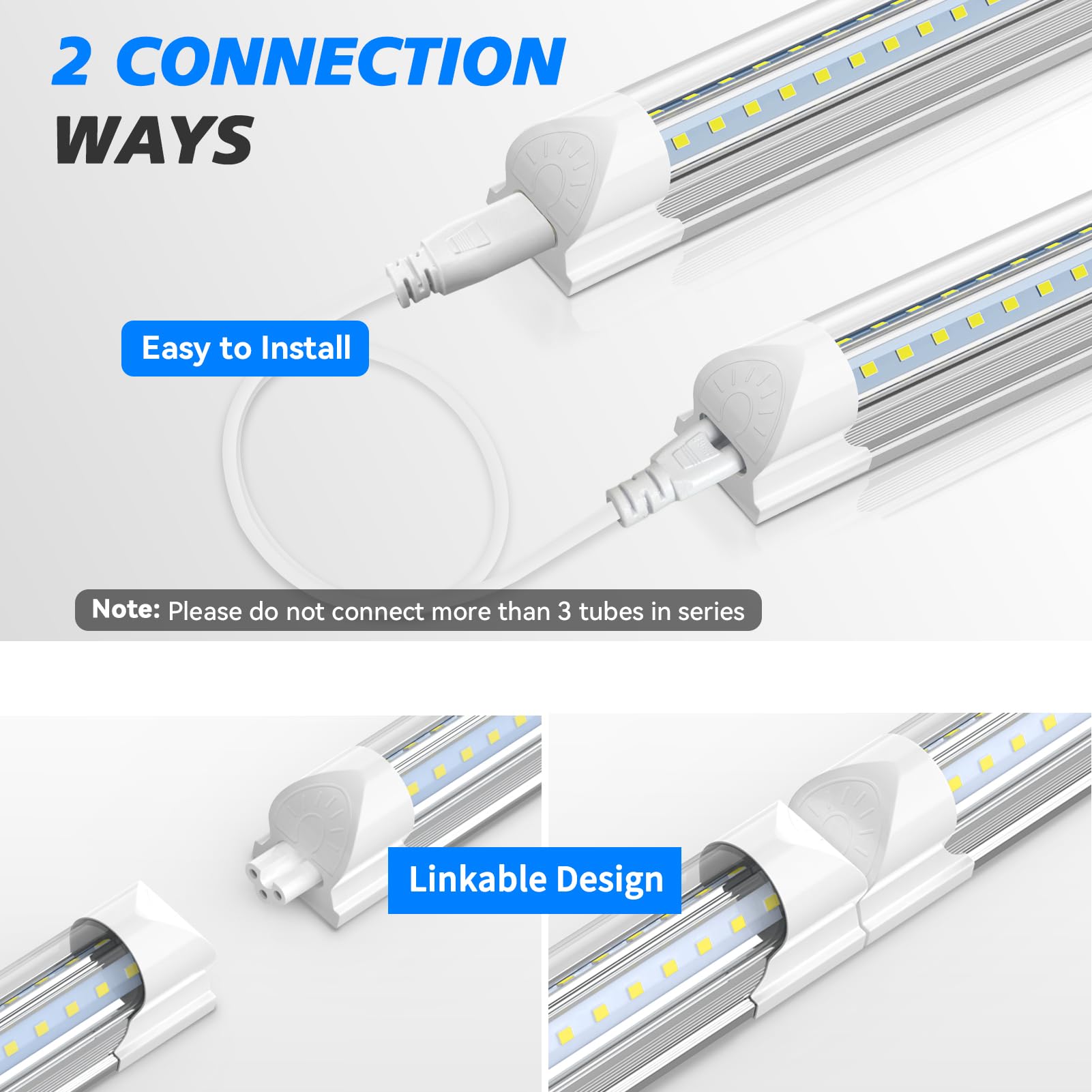 2 CONNECTION WAYS

Easy to Install

Note: Please do not connect more than 3 tubes in series

Linkable Design