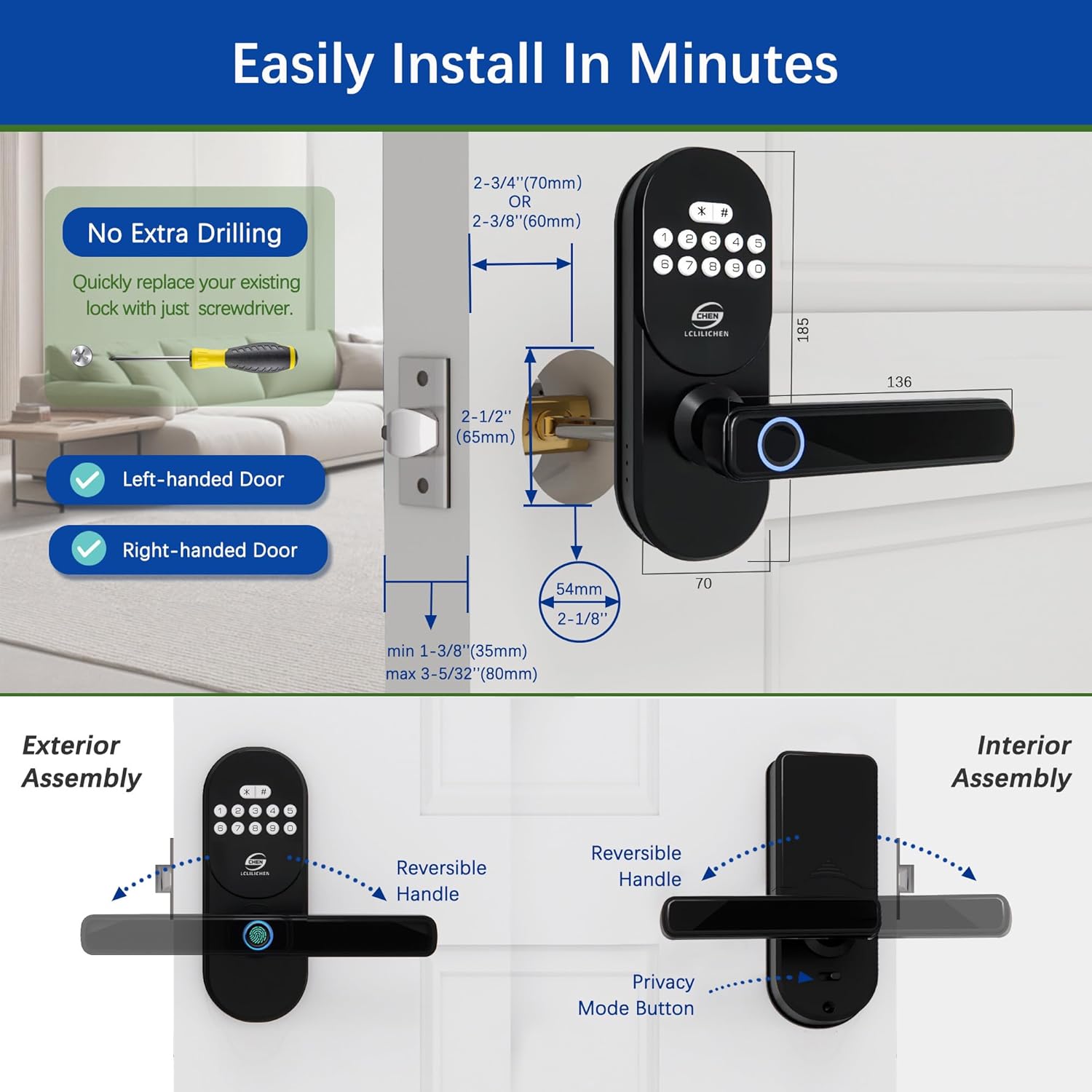 Easily Install In Minutes

No Extra Drilling

Quickly replace your existing lock with just screwdriver.

Left-handed Door

Right-handed Door

2-3/4''(70mm)
OR
2-3/8''(60mm)

2-1/2''
(65mm)

54mm
2-1/8''

min 1-3/8''(35mm)
max 3-5/32''(80mm)

* #
1 2 3 4 5
6 7 8 9 0

CHEN
LCLILICHEN

185

136

70

Exterior Assembly

* #
1 2 3 4 5
6 7 8 9 0

CHEN
LCLILICHEN

Reversible Handle

Interior Assembly

Reversible Handle

Privacy Mode Button