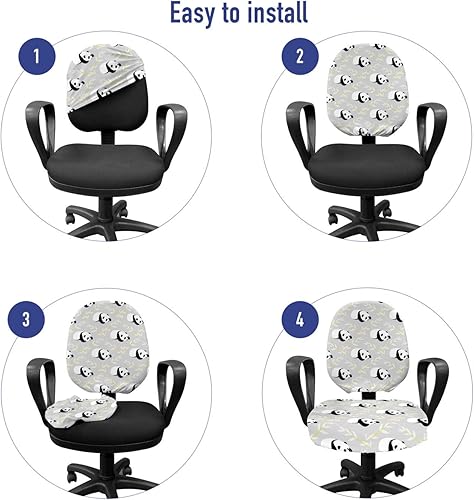 Easy to install

1

2

3

4