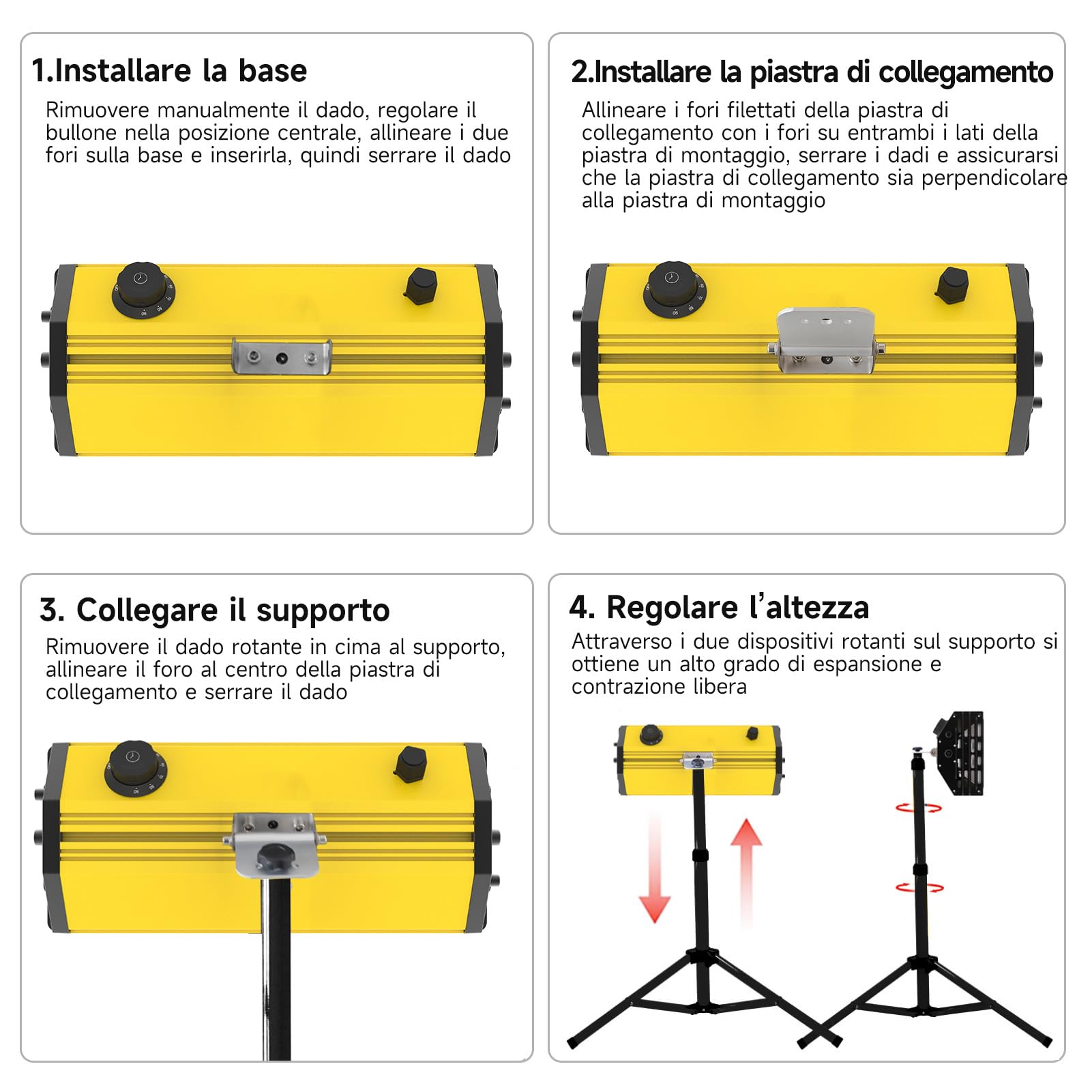 1.Installare la base

Rimuovere manualmente il dado, regolare il bullone nella posizione centrale, allineare i due fori sulla base e inserirla, quindi serrare il dado

2.Installare la piastra di collegamento

Allineare i fori filettati della piastra di collegamento con i fori su entrambi i lati della piastra di montaggio, serrare i dadi e assicurarsi che la piastra di collegamento sia perpendicolare alla piastra di montaggio

3. Collegare il supporto

Rimuovere il dado rotante in cima al supporto, allineare il foro al centro della piastra di collegamento e serrare il dado

4. Regolare l'altezza

Attraverso i due dispositivi rotanti sul supporto si ottiene un alto grado di espansione e contrazione libera