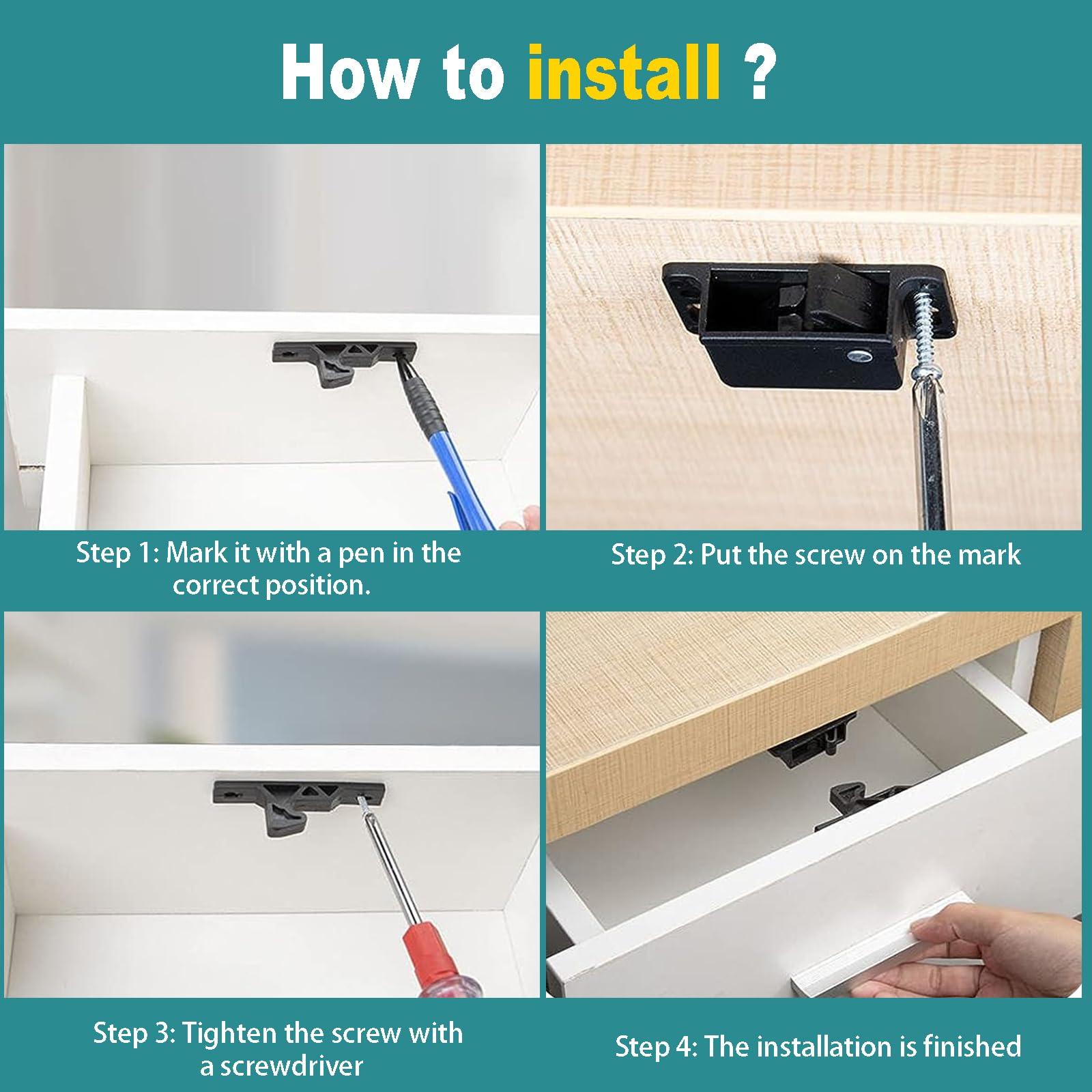 How to install ?

Step 1: Mark it with a pen in the correct position.

Step 2: Put the screw on the mark

Step 3: Tighten the screw with a screwdriver

Step 4: The installation is finished