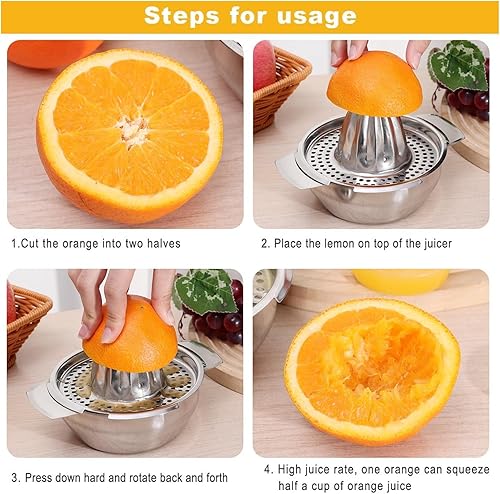 Steps for usage

1.Cut the orange into two halves

2. Place the lemon on top of the juicer

3. Press down hard and rotate back and forth

4. High juice rate, one orange can squeeze half a cup of orange juice