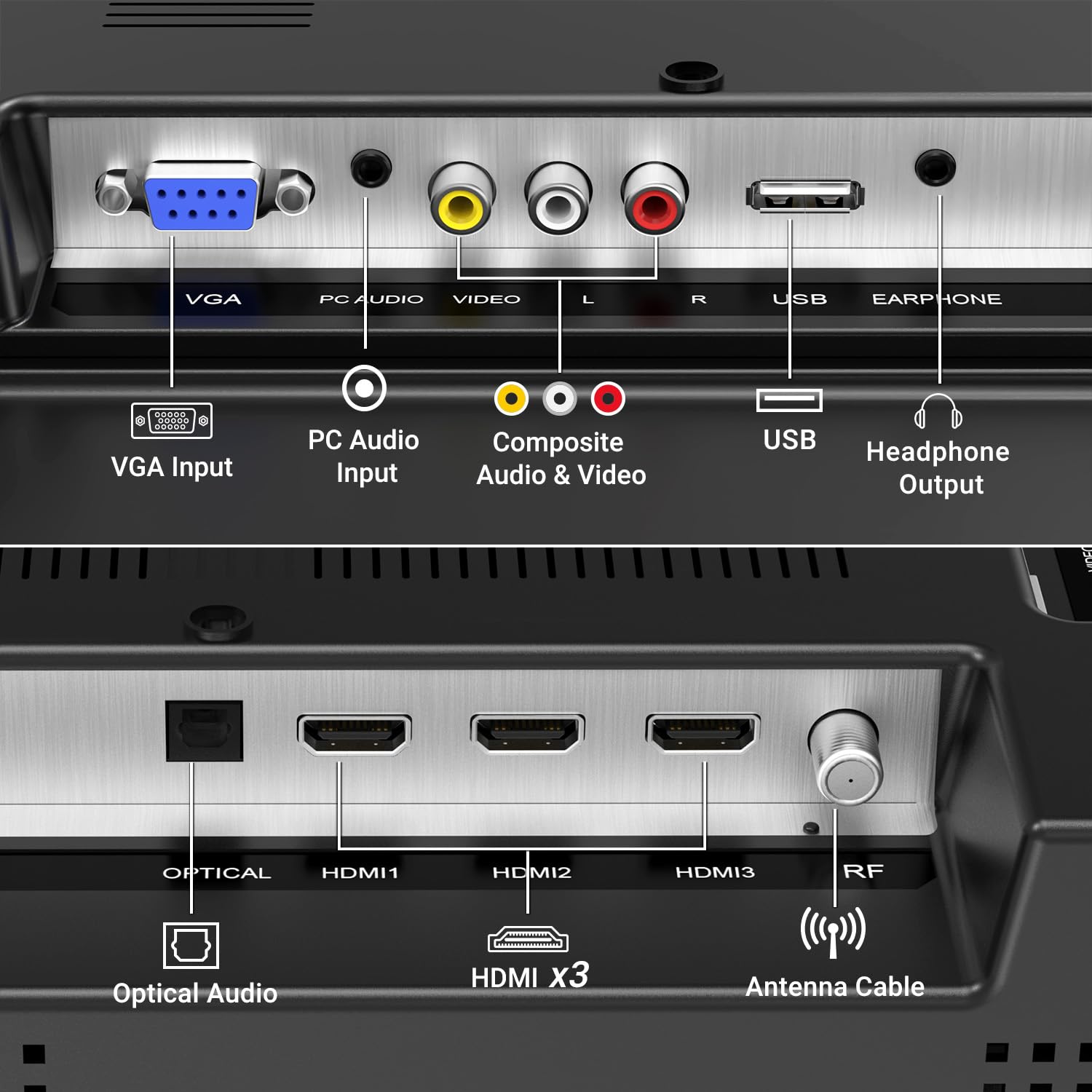 VGA PC AUDIO VIDEO L R USB EARPHONE

VGA Input

PC Audio Input

Composite Audio & Video

USB

Headphone Output

OPTICAL HDMI1 HDMI2 HDMI3 RF

Optical Audio

HDMI x3

Antenna Cable