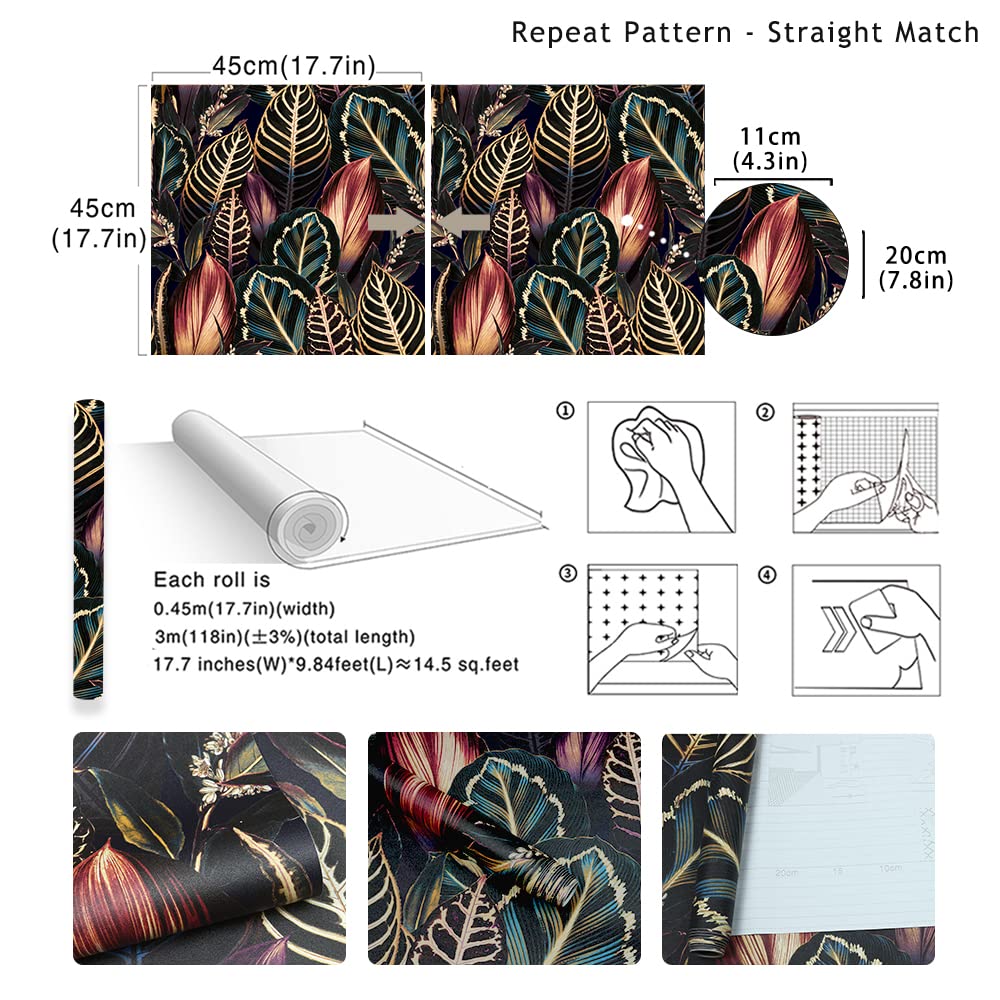 Repeat Pattern - Straight Match

45cm(17.7in)

45cm
(17.7in)

11cm
(4.3in)

20cm
(7.8in)

Each roll is
0.45m(17.7in)(width)
3m(118in)(±3%)(total length)
17.7 inches(W)*9.84feet(L)≈14.5 sq.feet

①

②

③

④

20cm 15 10cm