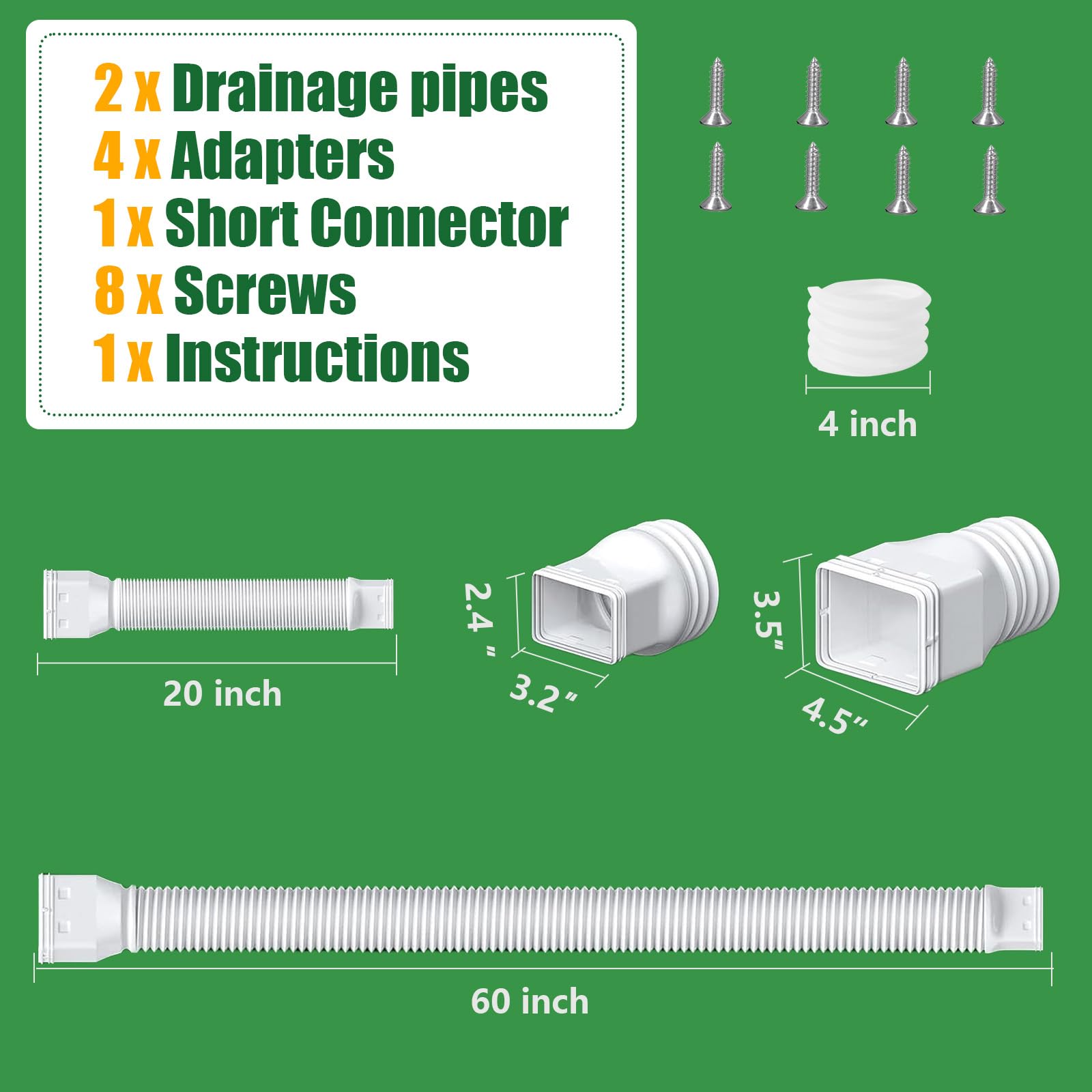 2 x Drainage pipes
4 x Adapters
1 x Short Connector
8 x Screws
1 x Instructions

4 inch

20 inch

2.4 "
3.2"

3.5"
4.5"

60 inch