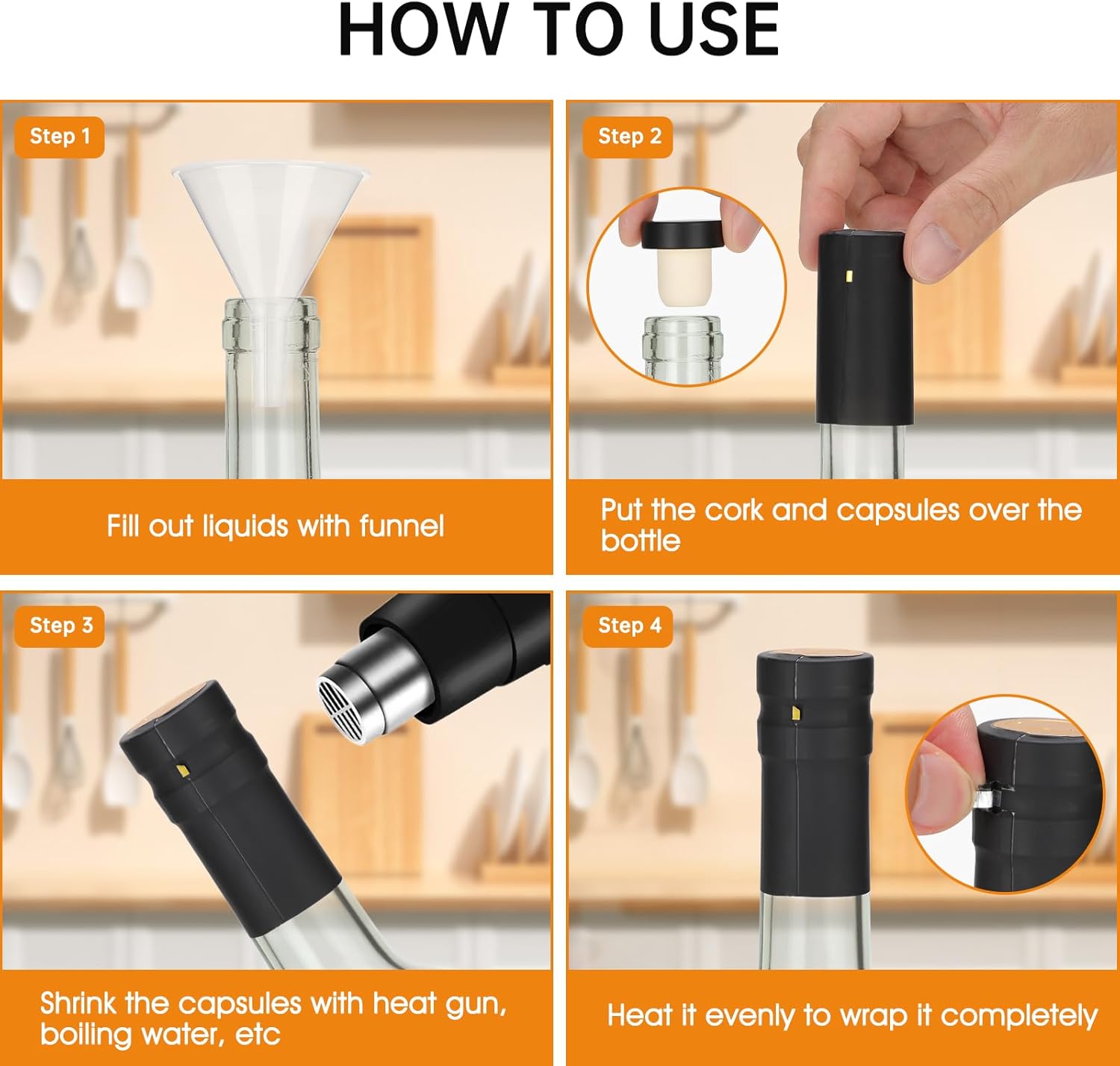 HOW TO USE

Step 1

Fill out liquids with funnel

Step 2

Put the cork and capsules over the bottle

Step 3

Shrink the capsules with heat gun, boiling water, etc

Step 4

Heat it evenly to wrap it completely