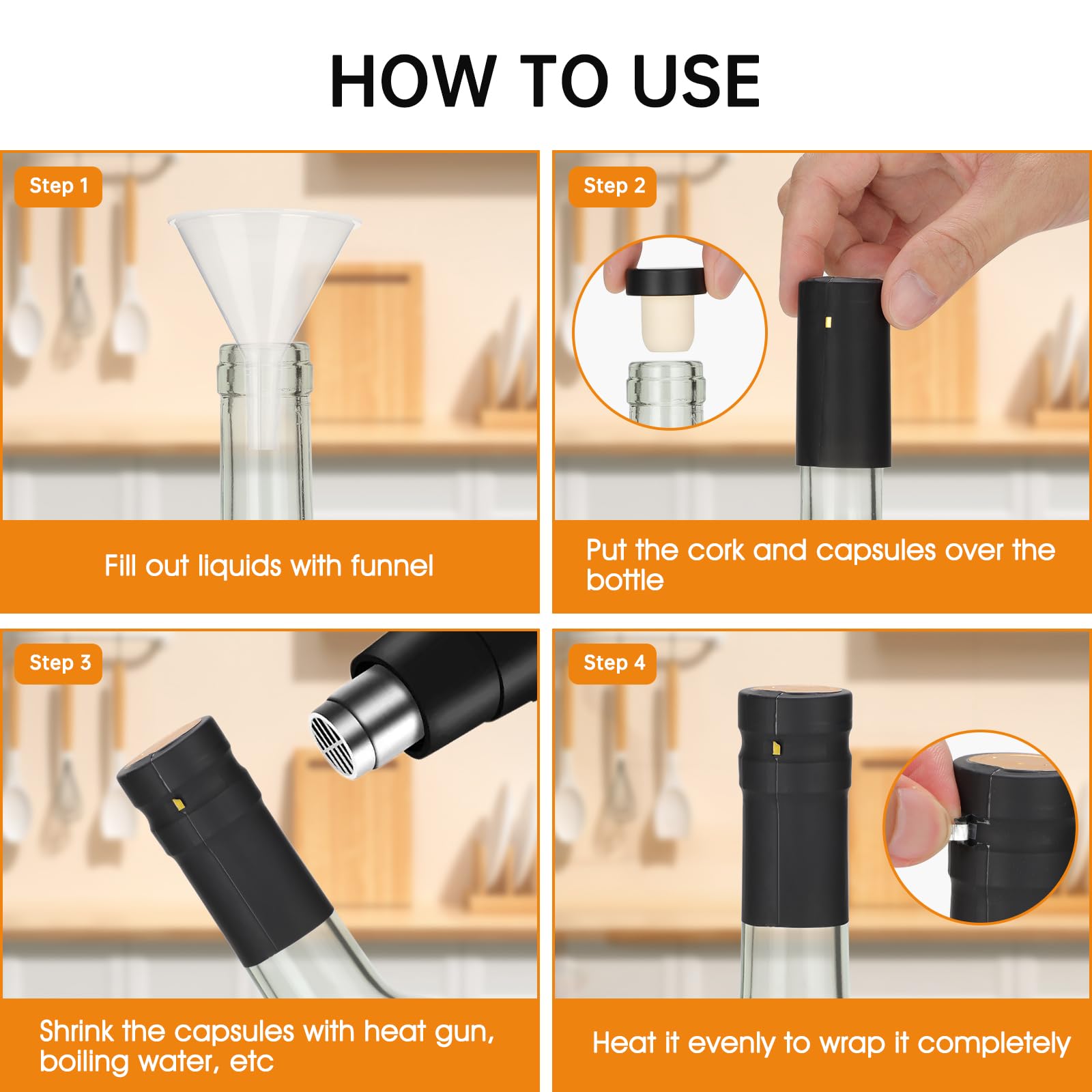 HOW TO USE

Step 1

Fill out liquids with funnel

Step 2

Put the cork and capsules over the bottle

Step 3

Shrink the capsules with heat gun, boiling water, etc

Step 4

Heat it evenly to wrap it completely